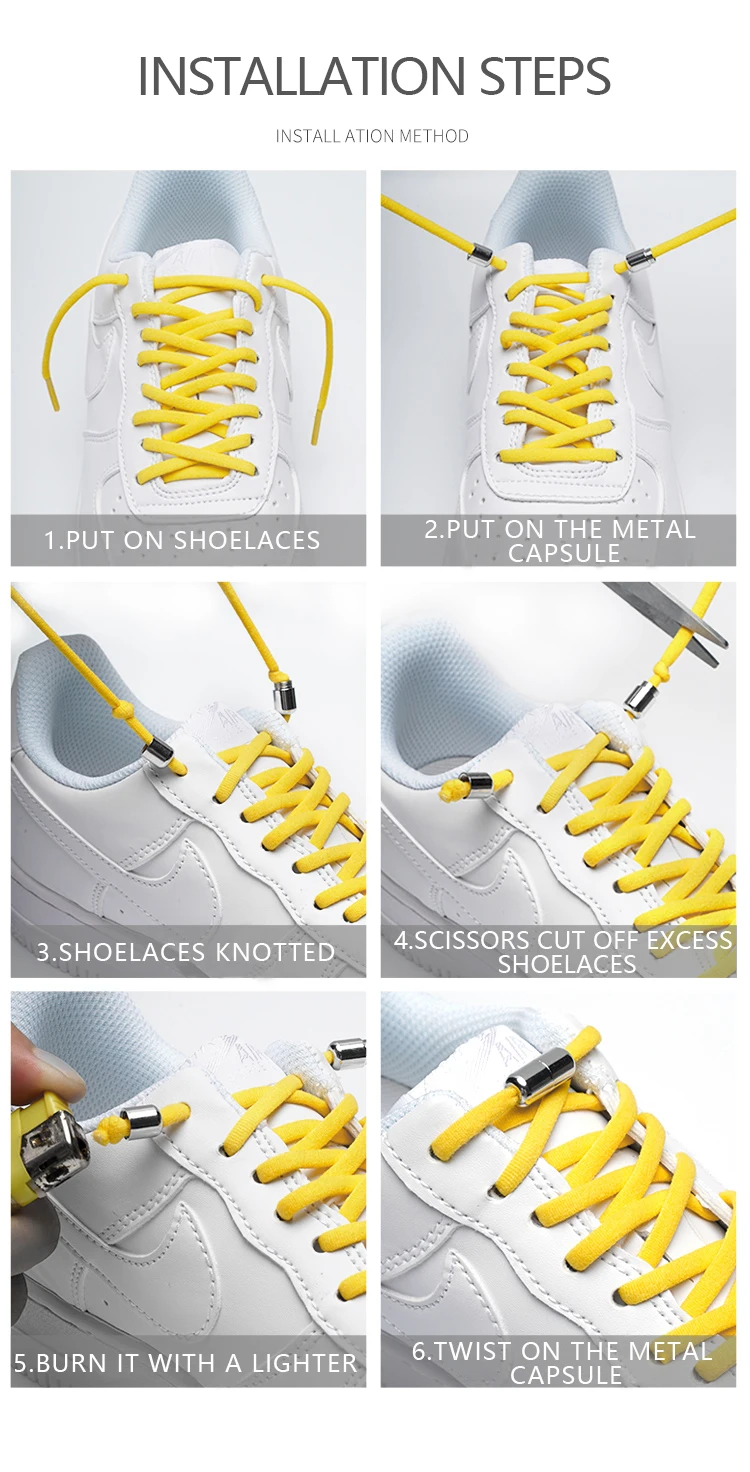 INSTALLATION STEPS

INSTALL ATION METHOD

1.PUT ON SHOELACES

2.PUT ON THE METAL CAPSULE

3.SHOELACES KNOTTED

4.SCISSORS CUT OFF EXCESS SHOELACES

5.BURN IT WITH A LIGHTER

6.TWIST ON THE METAL CAPSULE