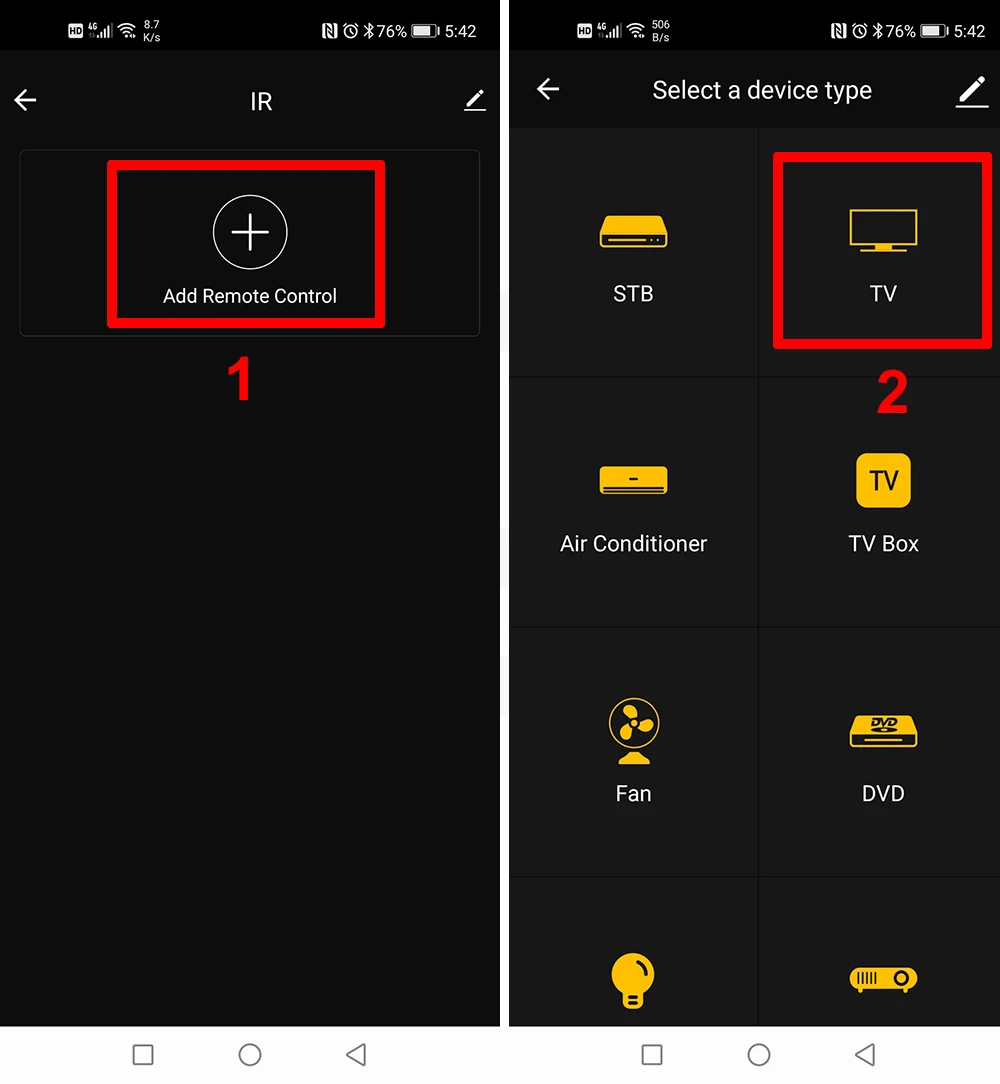 HD 4G 8.7 K/s 76% 5:42

IR

Add Remote Control

1

HD 4G 506 B/s 76% 5:42

Select a device type

STB

TV

2

Air Conditioner

TV

TV Box

Fan

DVD

DVD