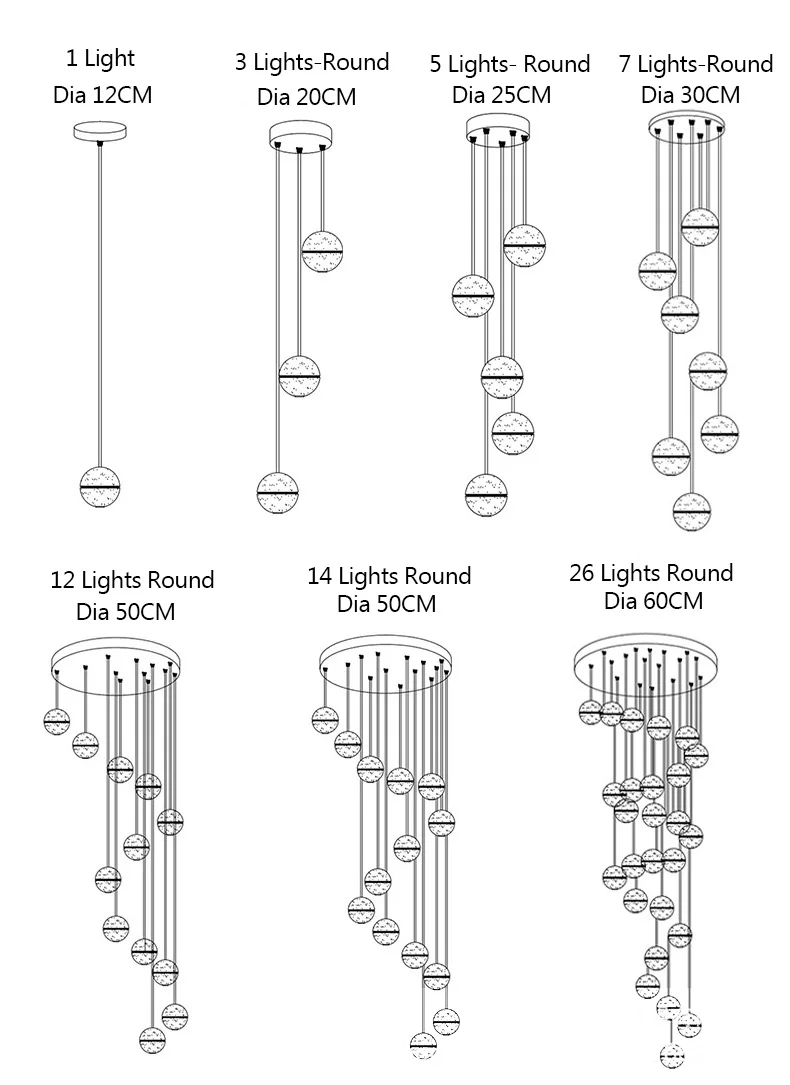 1 Light
Dia 12CM

3 Lights-Round
Dia 20CM

5 Lights- Round
Dia 25CM

7 Lights-Round
Dia 30CM

12 Lights Round
Dia 50CM

14 Lights Round
Dia 50CM

26 Lights Round
Dia 60CM