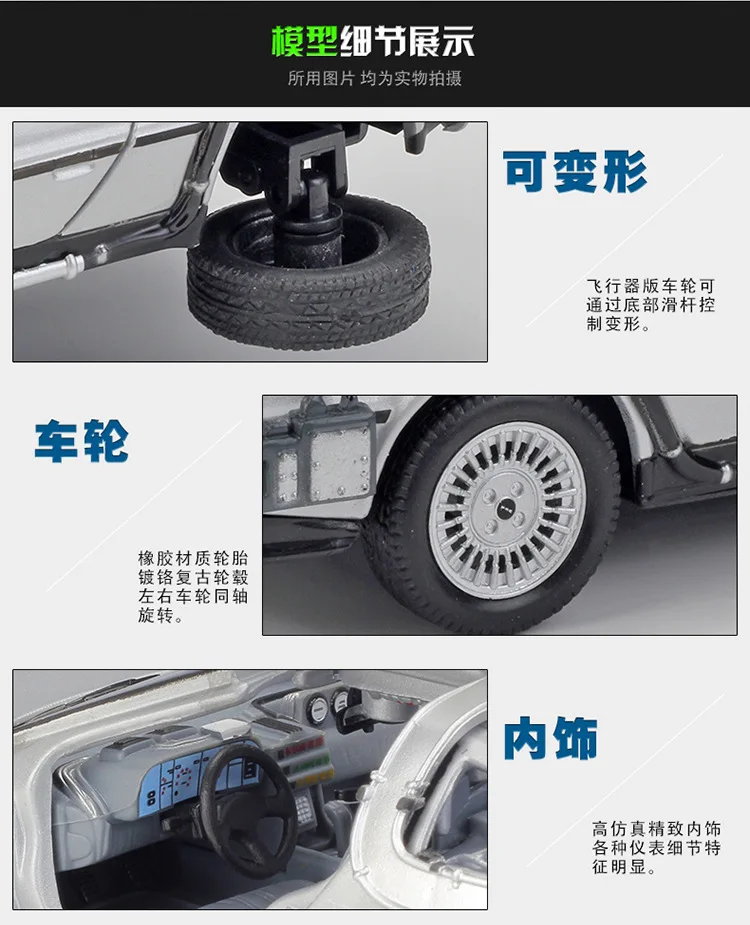 模型细节展示
所用图片 均为实物拍摄

可变形

飞行器版车轮可通过底部滑杆控制变形。

车轮

橡胶材质轮胎镀铬复古轮毂左右车轮同轴旋转。

内饰

高仿真精致内饰各种仪表细节特征明显。