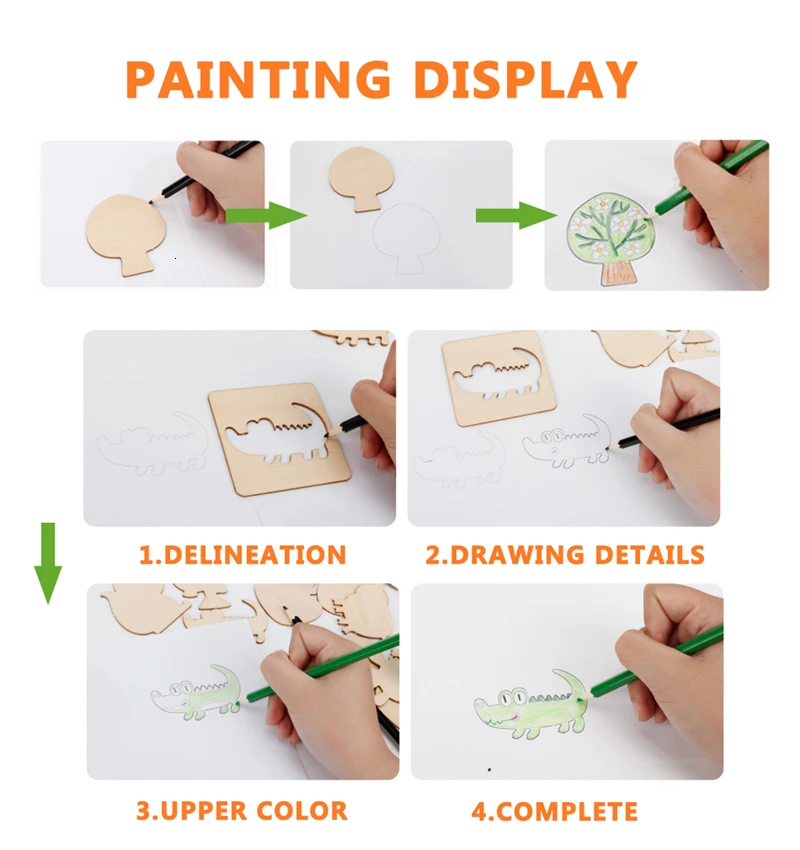 PAINTING DISPLAY

1.DELINEATION

2.DRAWING DETAILS

3.UPPER COLOR

4.COMPLETE