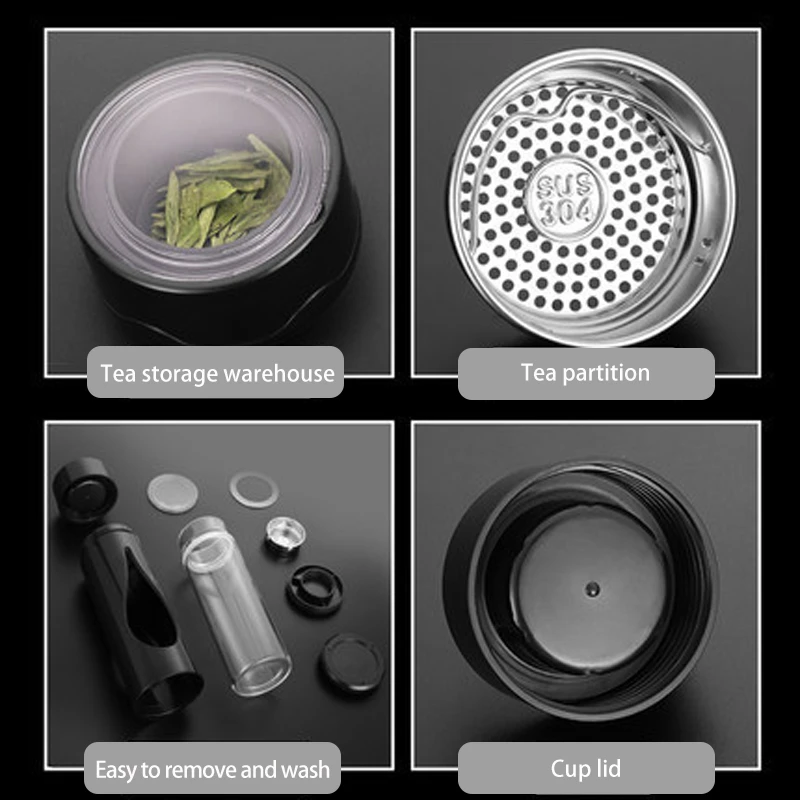 Tea storage warehouse

SUS 304

Tea partition

Easy to remove and wash

Cup lid