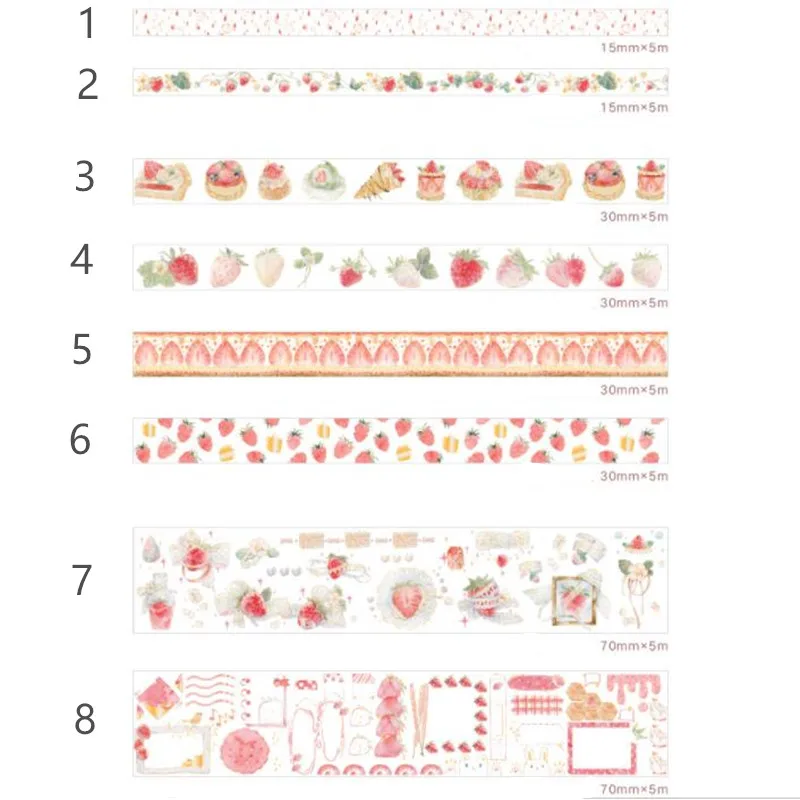 1

15mm×5m

2

15mm×5m

3

30mm×5m

4

30mm×5m

5

30mm×5m

6

30mm×5m

7

70mm×5m

8

70mm×5m