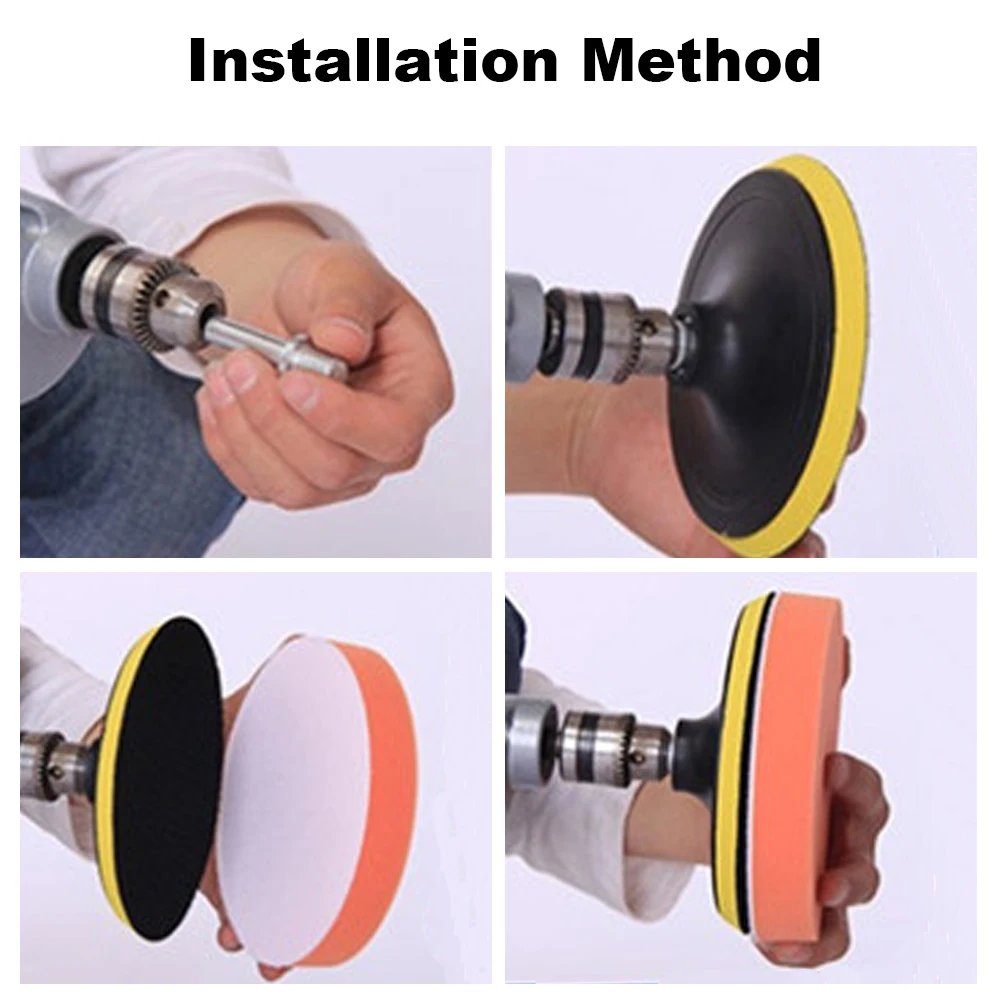 Installation Method