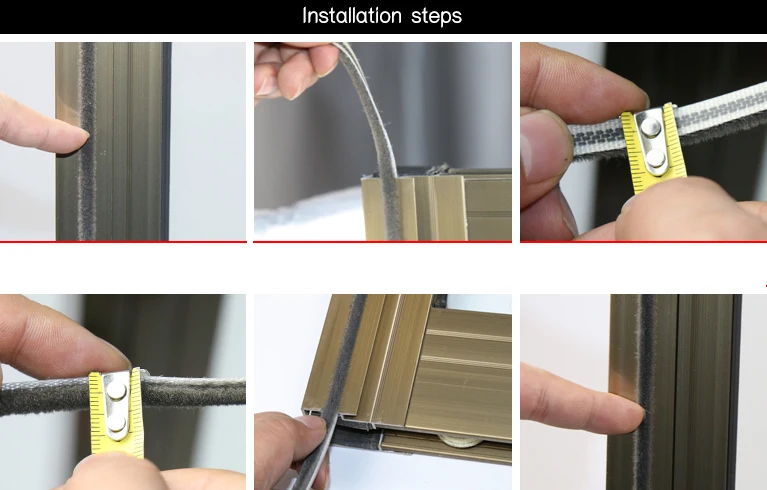 Installation steps