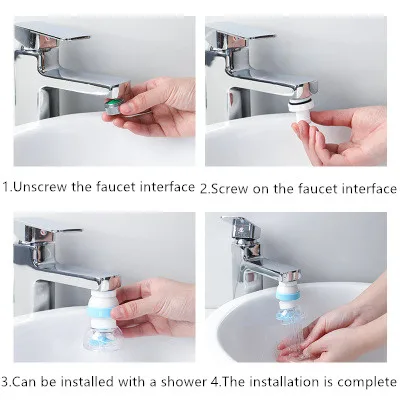 1.Unscrew the faucet interface

2.Screw on the faucet interface

3.Can be installed with a shower

4.The installation is complete