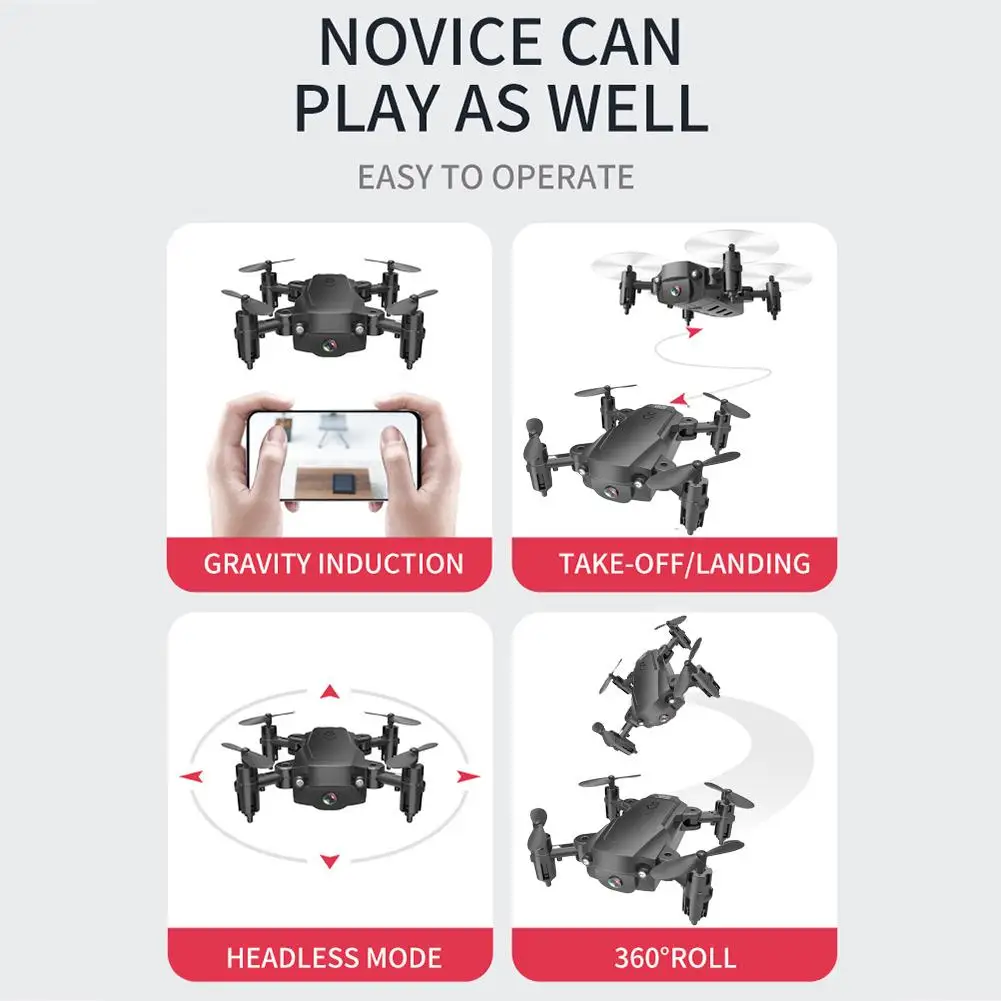 NOVICE CAN PLAY AS WELL

EASY TO OPERATE

GRAVITY INDUCTION

TAKE-OFF/LANDING

HEADLESS MODE

360°ROLL