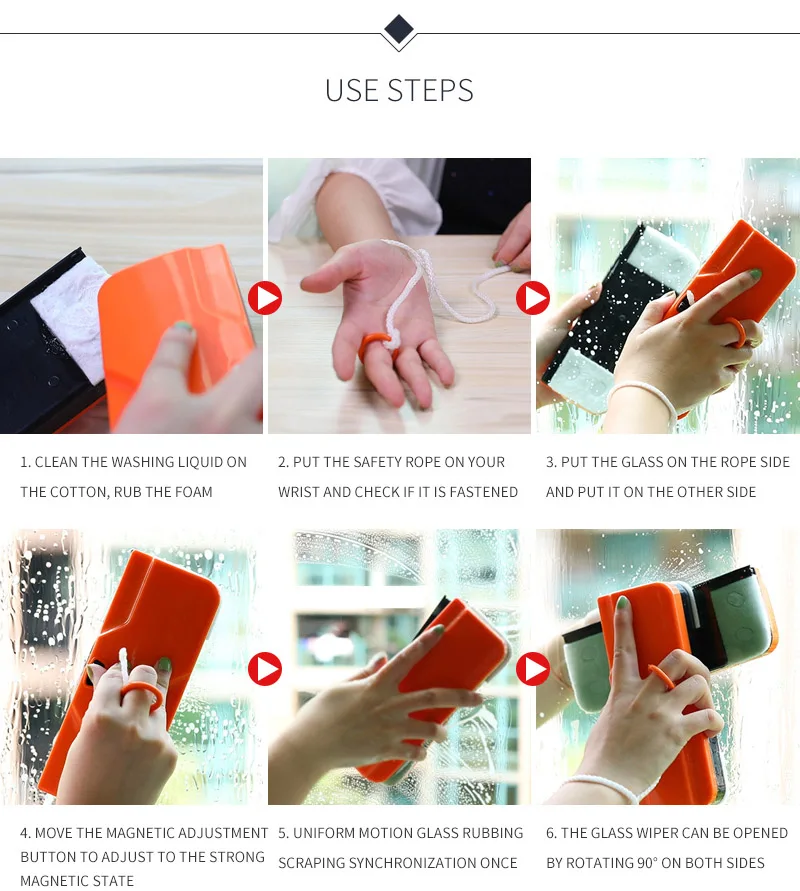 USE STEPS

1. CLEAN THE WASHING LIQUID ON THE COTTON, RUB THE FOAM

2. PUT THE SAFETY ROPE ON YOUR WRIST AND CHECK IF IT IS FASTENED

3. PUT THE GLASS ON THE ROPE SIDE AND PUT IT ON THE OTHER SIDE

4. MOVE THE MAGNETIC ADJUSTMENT BUTTON TO ADJUST TO THE STRONG MAGNETIC STATE

5. UNIFORM MOTION GLASS RUBBING SCRAPING SYNCHRONIZATION ONCE

6. THE GLASS WIPER CAN BE OPENED BY ROTATING 90° ON BOTH SIDES