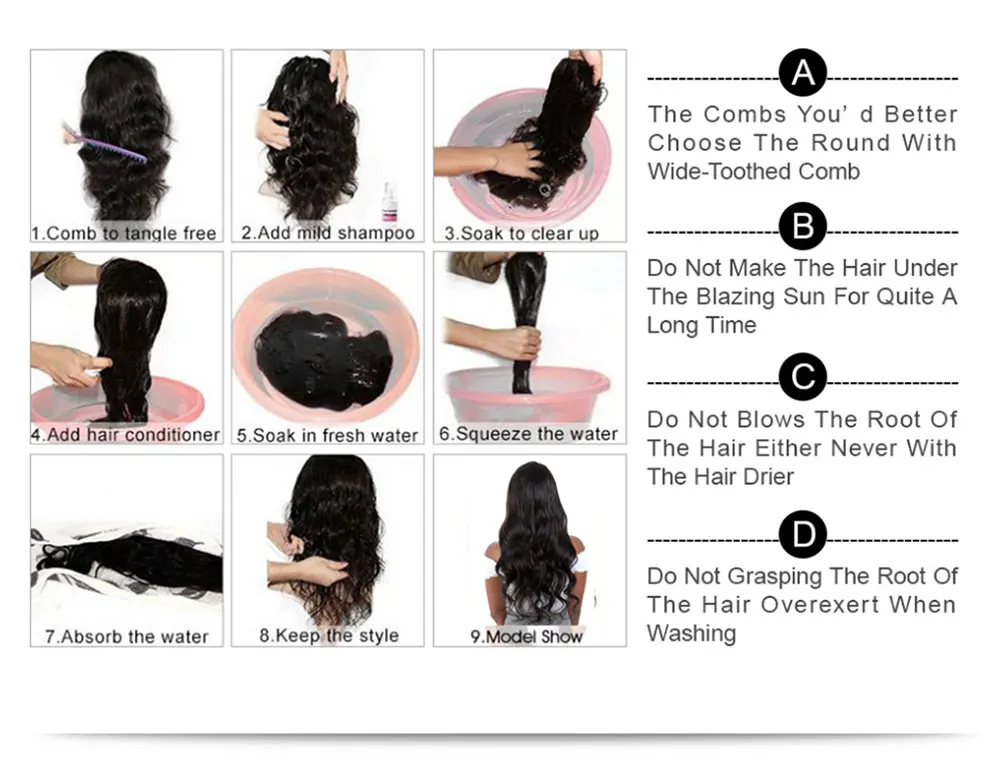 1.Comb to tangle free
2.Add mild shampoo
3.Soak to clear up
4.Add hair conditioner
5.Soak in fresh water
6.Squeeze the water
7.Absorb the water
8.Keep the style
9.Model Show

A

The Combs You' d Better Choose The Round With Wide-Toothed Comb

B

Do Not Make The Hair Under The Blazing Sun For Quite A Long Time

C

Do Not Blows The Root Of The Hair Either Never With The Hair Drier

D

Do Not Grasping The Root Of The Hair Overexert When Washing