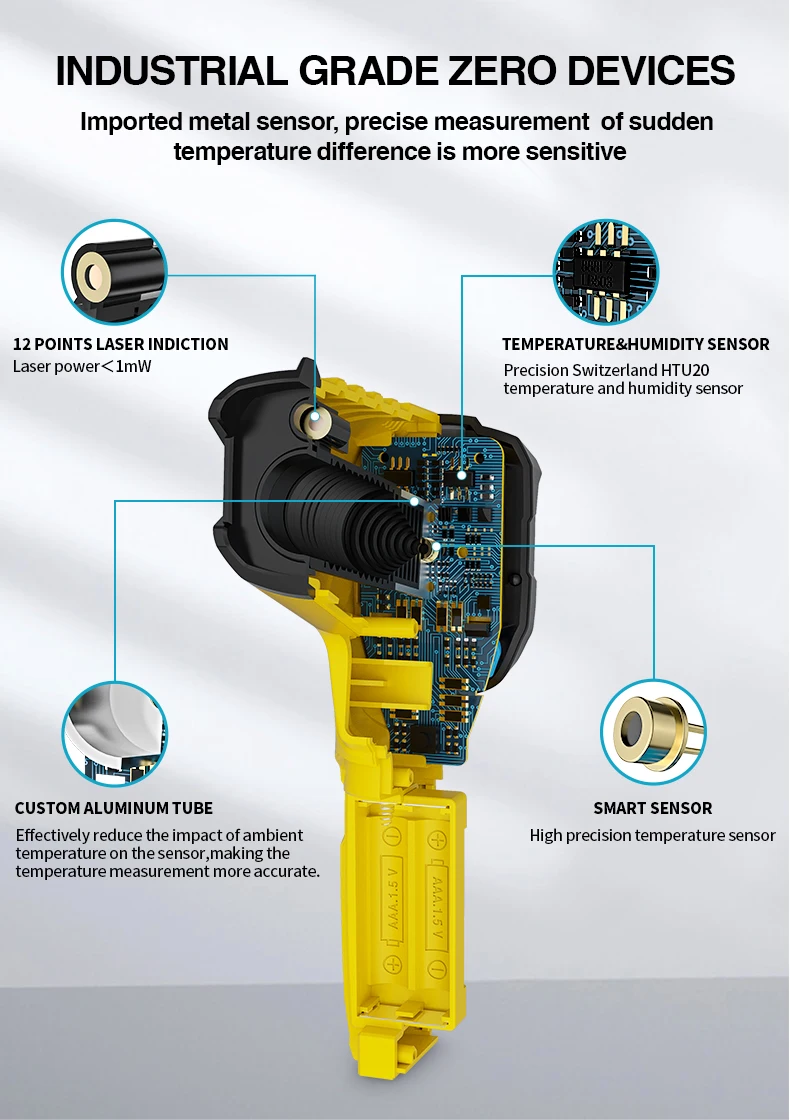 INDUSTRIAL GRADE ZERO DEVICES

Imported metal sensor, precise measurement  of sudden temperature difference is more sensitive

12 POINTS LASER INDICTION
Laser power＜1mW

TEMPERATURE&HUMIDITY SENSOR
Precision Switzerland HTU20 temperature and humidity sensor

CUSTOM ALUMINUM TUBE
Effectively reduce the impact of ambient temperature on the sensor,making the temperature measurement more accurate.

SMART SENSOR
High precision temperature sensor

AAA 1.5 V
AAA 1.5 V