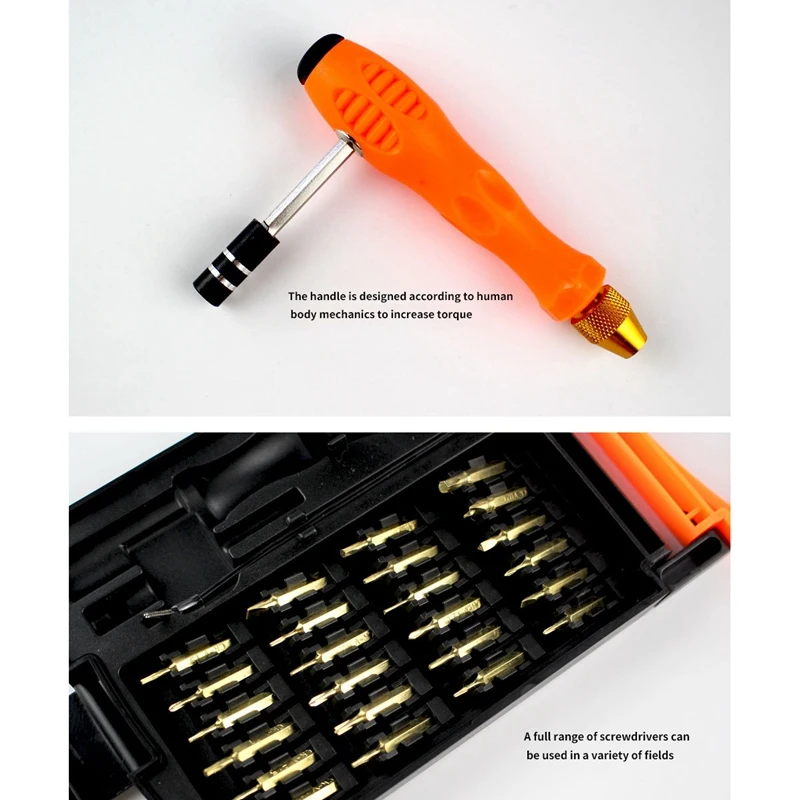 The handle is designed according to human body mechanics to increase torque

A full range of screwdrivers can be used in a variety of fields