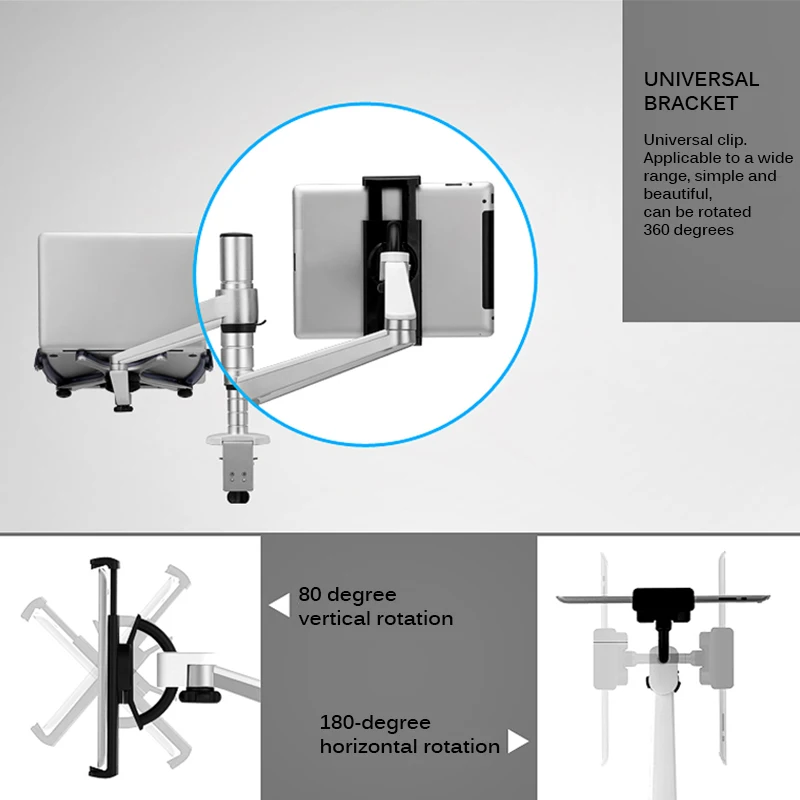 UNIVERSAL BRACKET

Universal clip. Applicable to a wide range, simple and beautiful, can be rotated 360 degrees

80 degree vertical rotation

180-degree horizontal rotation