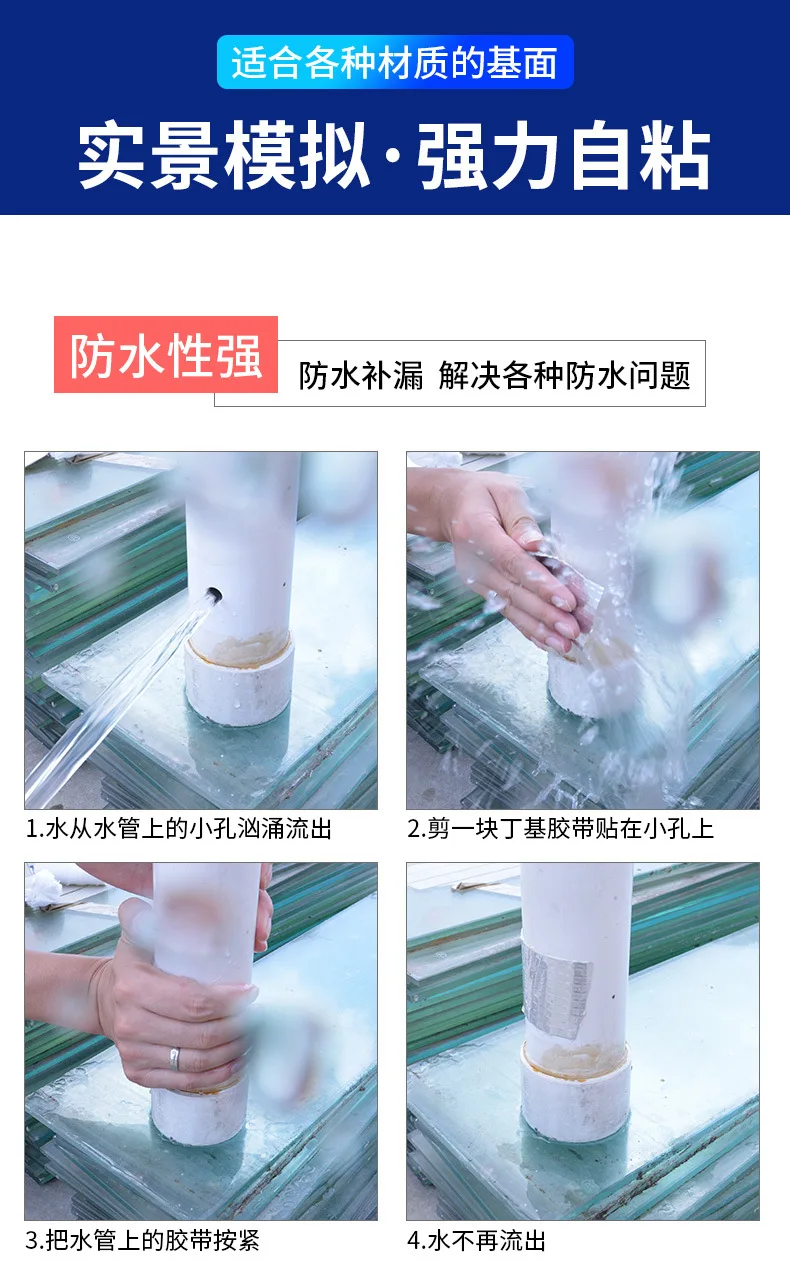 适合各种材质的基面

实景模拟·强力自粘

防水性强

防水补漏 解决各种防水问题

1.水从水管上的小孔汹涌流出

2.剪一块丁基胶带贴在小孔上

3.把水管上的胶带按紧

4.水不再流出