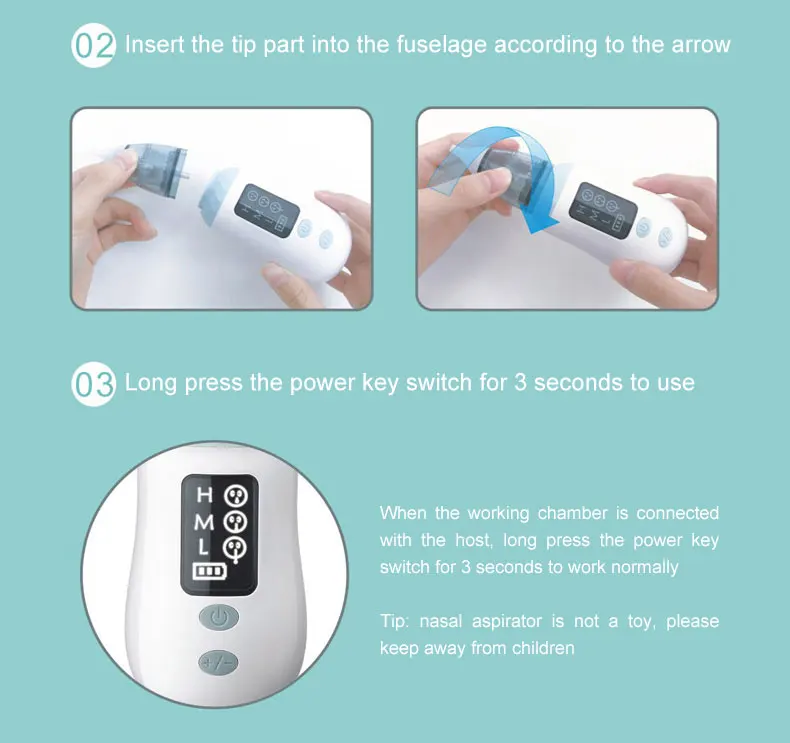 02 Insert the tip part into the fuselage according to the arrow

03 Long press the power key switch for 3 seconds to use

H
M
L

+/-

When the working chamber is connected with the host, long press the power key switch for 3 seconds to work normally

Tip: nasal aspirator is not a toy, please keep away from children