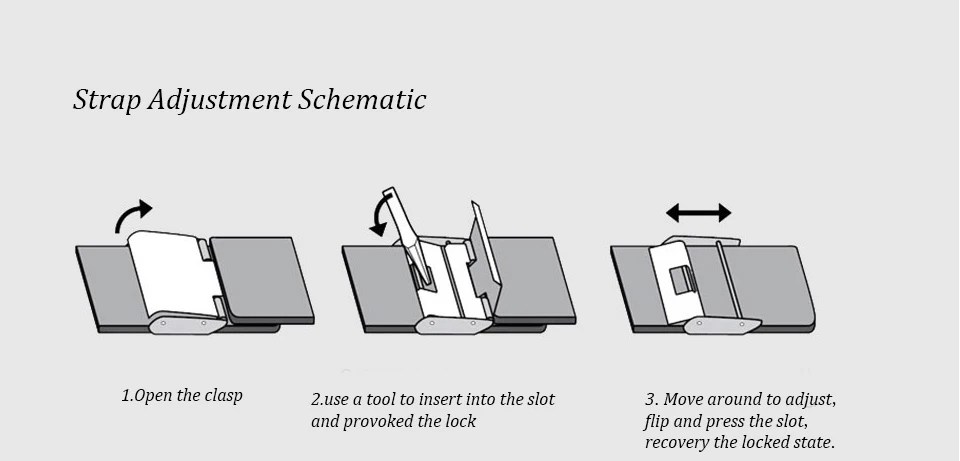 Strap Adjustment Schematic

1.Open the clasp

2.use a tool to insert into the slot and provoked the lock

3. Move around to adjust, flip and press the slot, recovery the locked state.