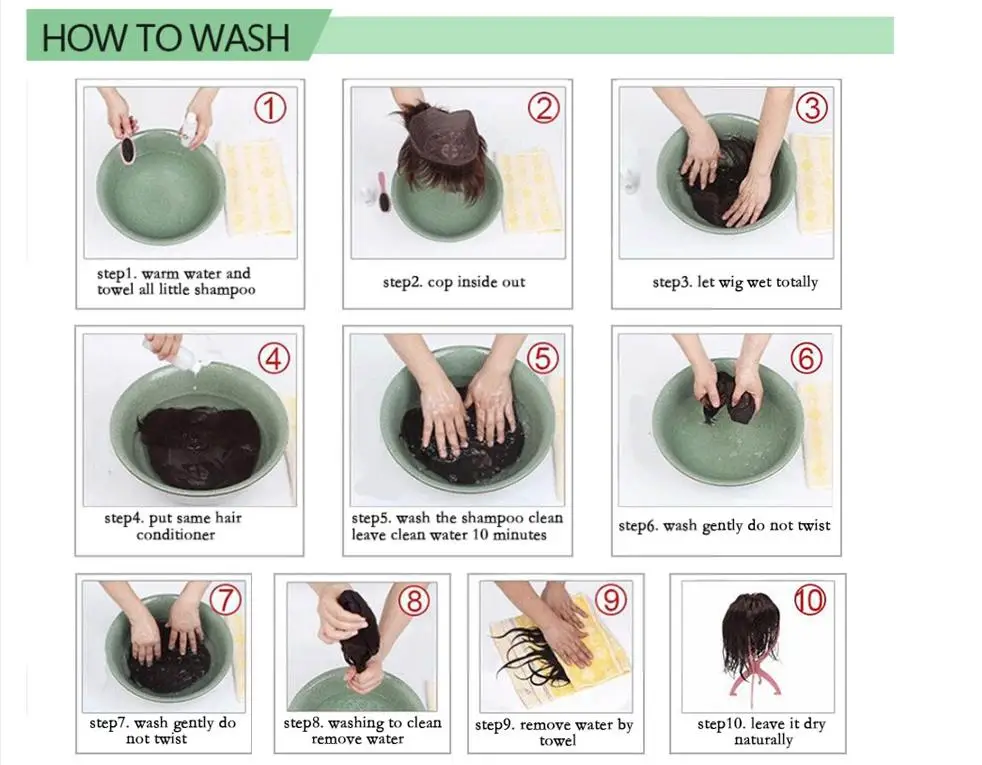 HOW TO WASH

①
step1. warm water and towel all little shampoo

②
step2. cop inside out

③
step3. let wig wet totally

④
step4. put same hair conditioner

⑤
step5. wash the shampoo clean leave clean water 10 minutes

⑥
step6. wash gently do not twist

⑦
step7. wash gently do not twist

⑧
step8. washing to clean remove water

⑨
step9. remove water by towel

⑩
step10. leave it dry naturally