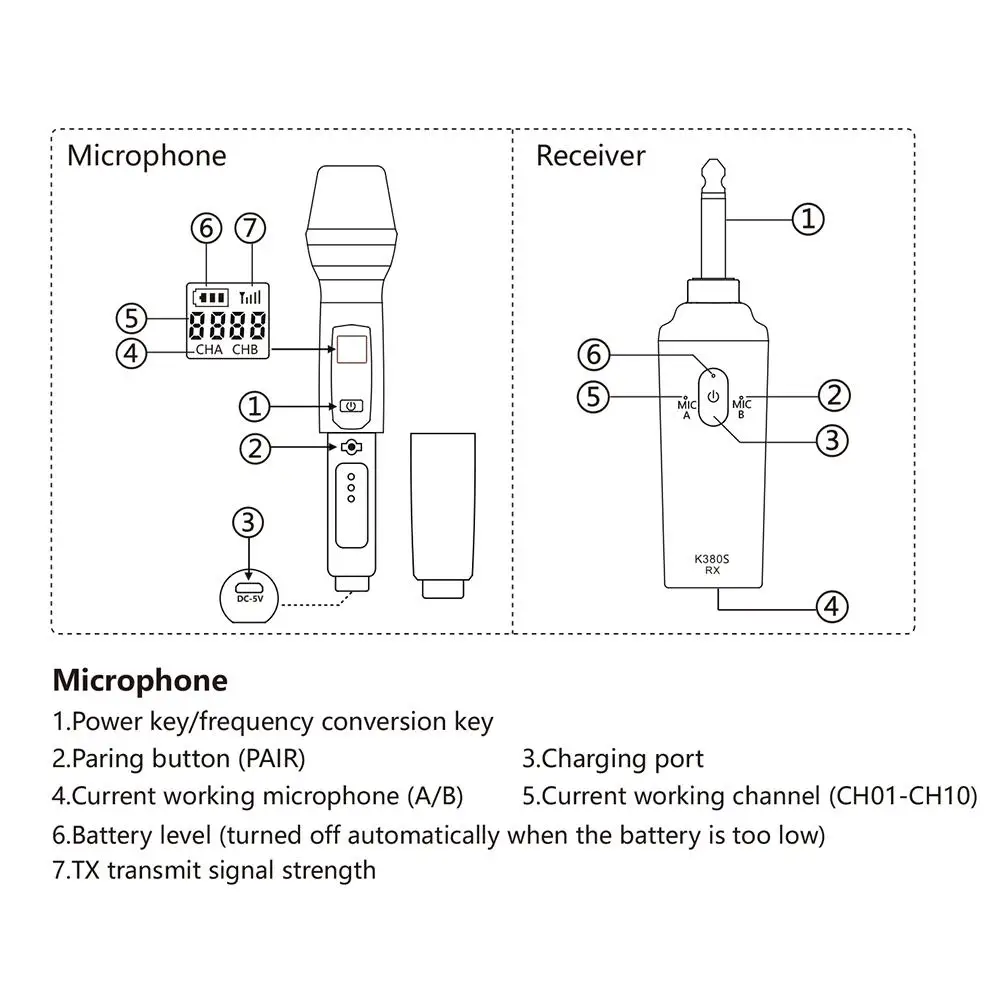 Microphone

6 7

5 8888

4 CHA CHB

1

2

3

DC-5V

Receiver

1

6

5 MIC A

MIC B 2

3

K380S RX

4

**Microphone**

1.Power key/frequency conversion key

2.Paring button (PAIR)

3.Charging port

4.Current working microphone (A/B)

5.Current working channel (CH01-CH10)

6.Battery level (turned off automatically when the battery is too low)

7.TX transmit signal strength