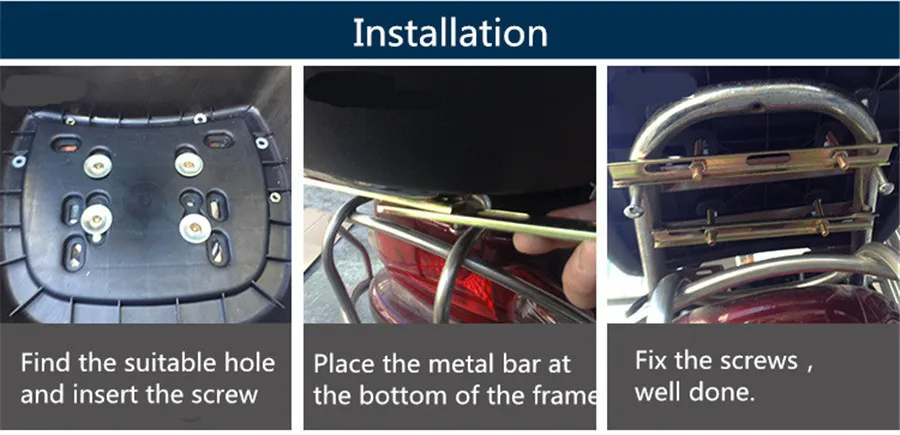 Installation

Find the suitable hole and insert the screw

Place the metal bar at the bottom of the frame

Fix the screws , well done.