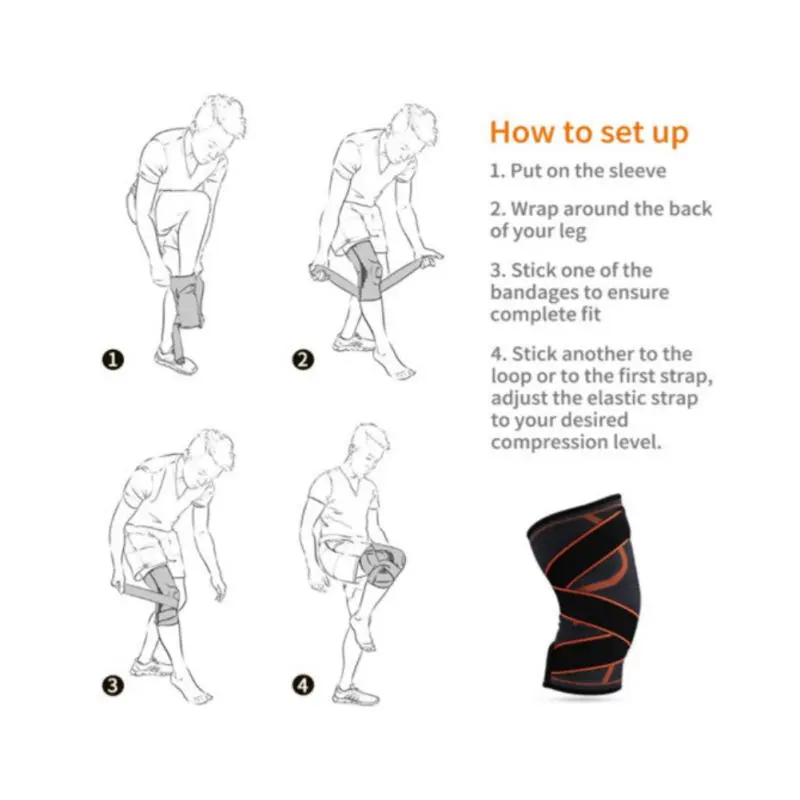 1

2

3

4

How to set up

1. Put on the sleeve

2. Wrap around the back of your leg

3. Stick one of the bandages to ensure complete fit

4. Stick another to the loop or to the first strap, adjust the elastic strap to your desired compression level.