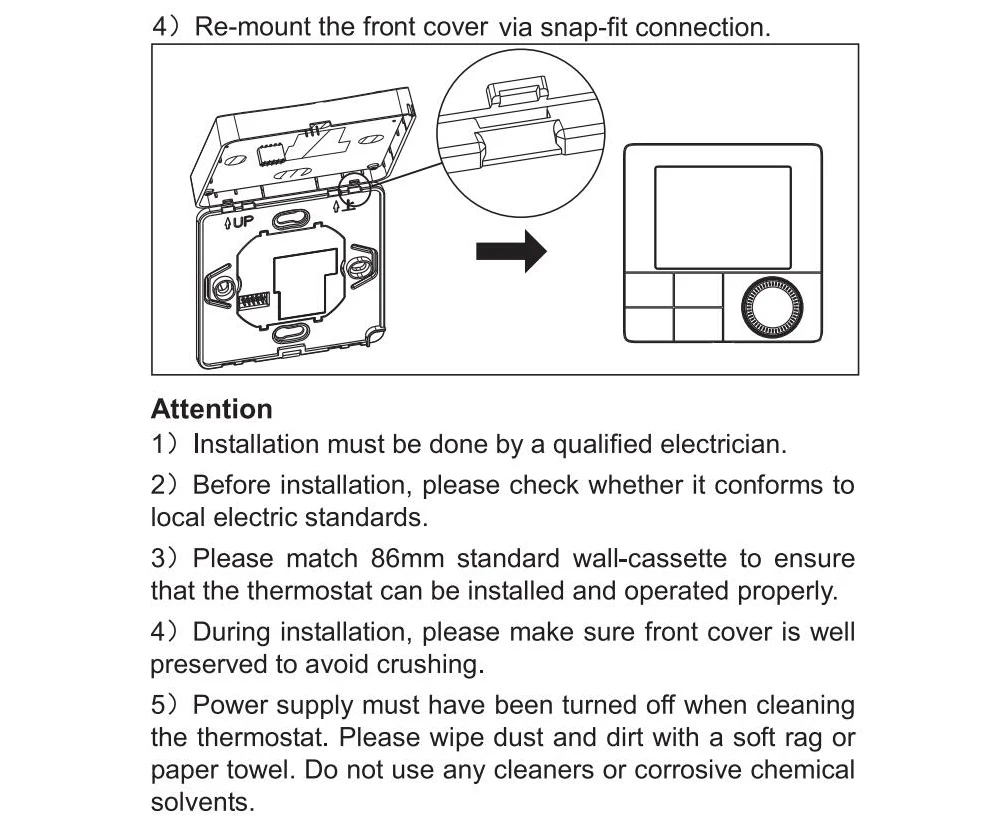 4）Re-mount the front cover via snap-fit connection.

UP

Attention
1）Installation must be done by a qualified electrician.

2）Before installation, please check whether it conforms to local electric standards.

3）Please match 86mm standard wall-cassette to ensure that the thermostat can be installed and operated properly.

4）During installation, please make sure front cover is well preserved to avoid crushing.

5）Power supply must have been turned off when cleaning the thermostat. Please wipe dust and dirt with a soft rag or paper towel. Do not use any cleaners or corrosive chemical solvents.