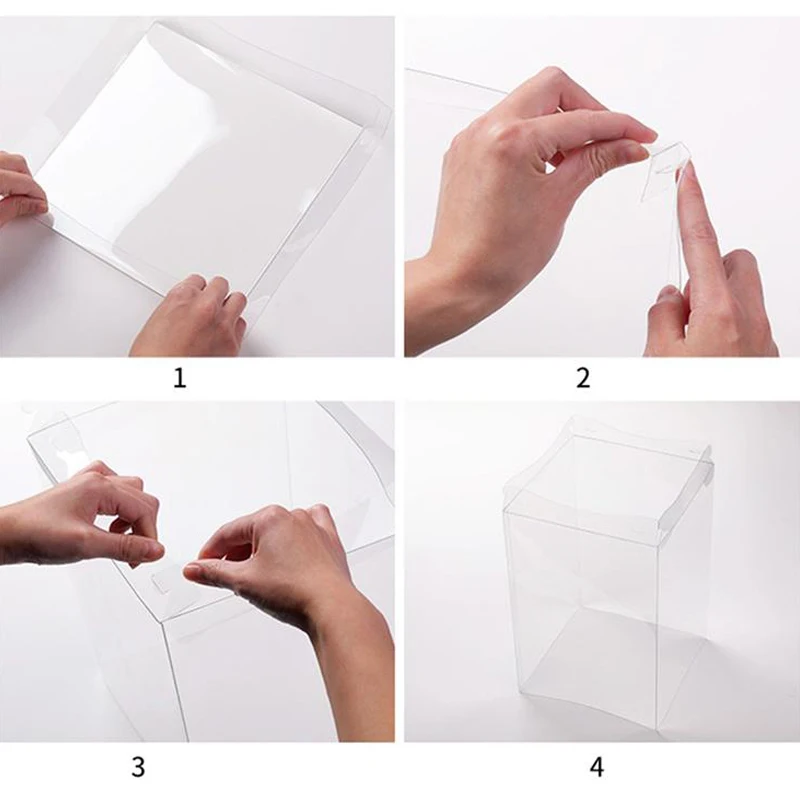 1

2

3

4