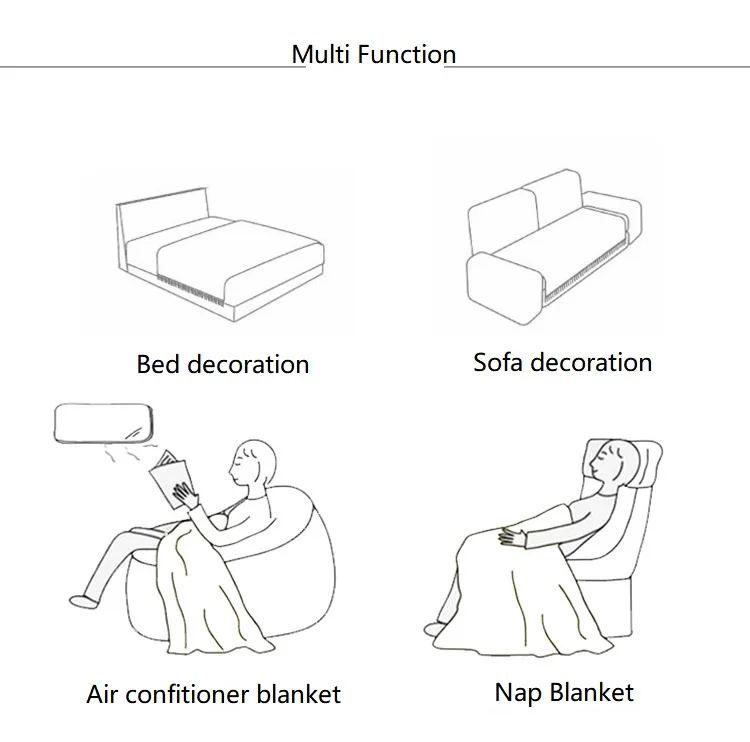 Multi Function

Bed decoration

Sofa decoration

Air confitioner blanket

Nap Blanket