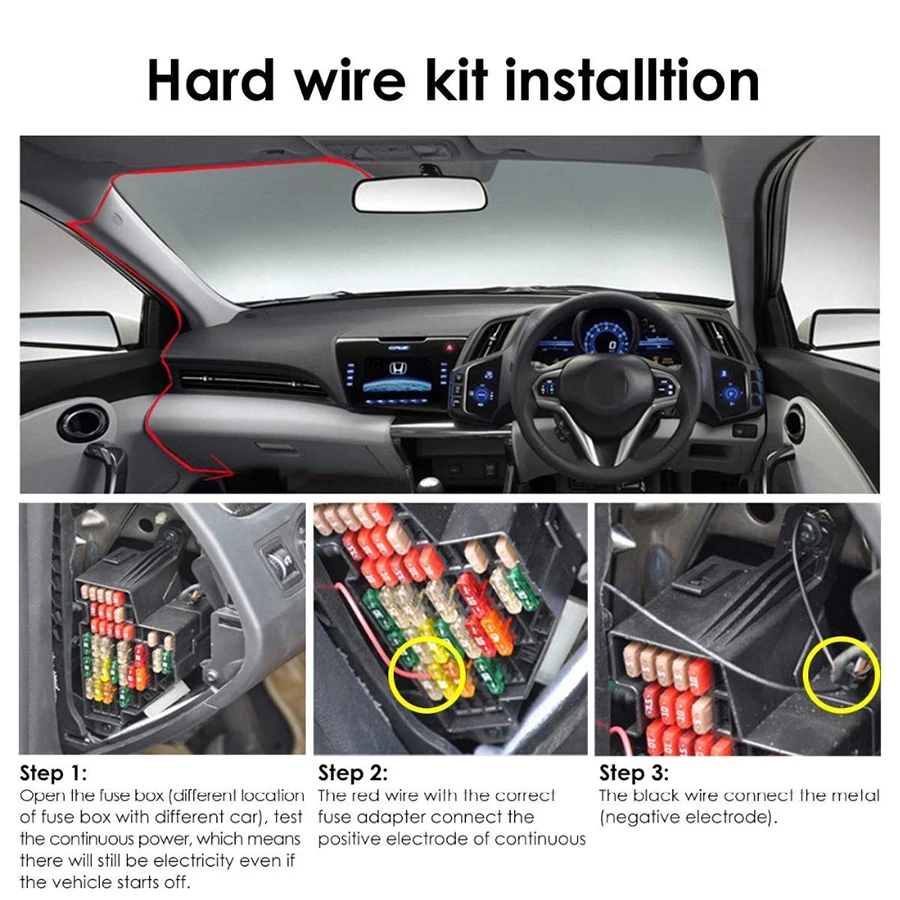 Hard wire kit installtion

Step 1:
Open the fuse box (different location of fuse box with different car), test the continuous power, which means there will still be electricity even if the vehicle starts off.

Step 2:
The red wire with the correct fuse adapter connect the positive electrode of continuous

Step 3:
The black wire connect the metal (negative electrode).