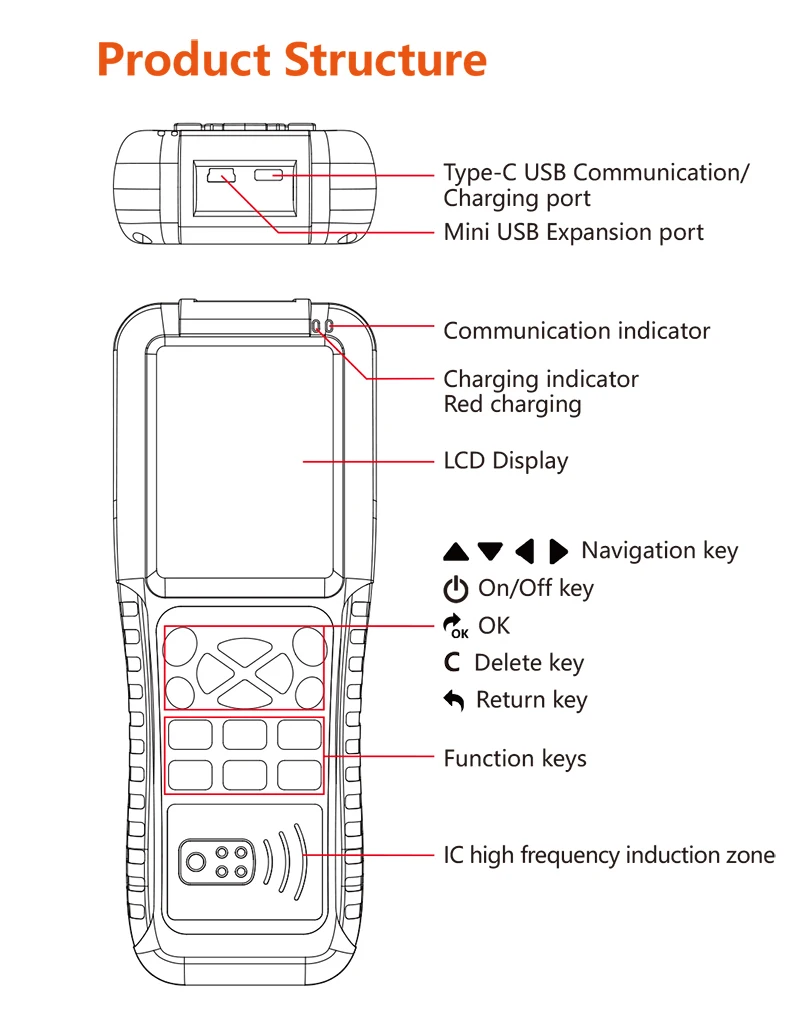 Product Structure

Type-C USB Communication/ Charging port

Mini USB Expansion port

Communication indicator

Charging indicator
Red charging

LCD Display

▲ ▼ ◀ ▶ Navigation key

On/Off key

OK OK

C Delete key

Return key

Function keys

IC high frequency induction zone