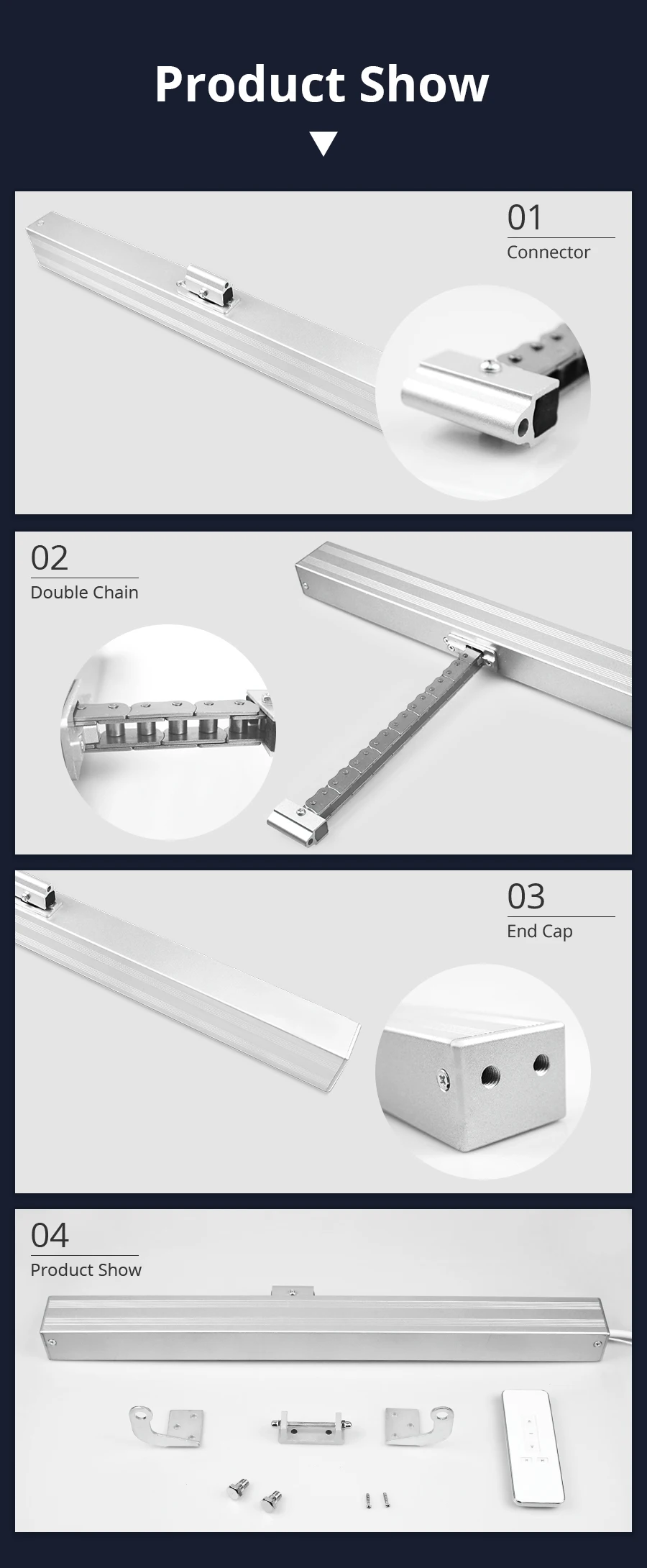 Product Show

01
Connector

02
Double Chain

03
End Cap

04
Product Show