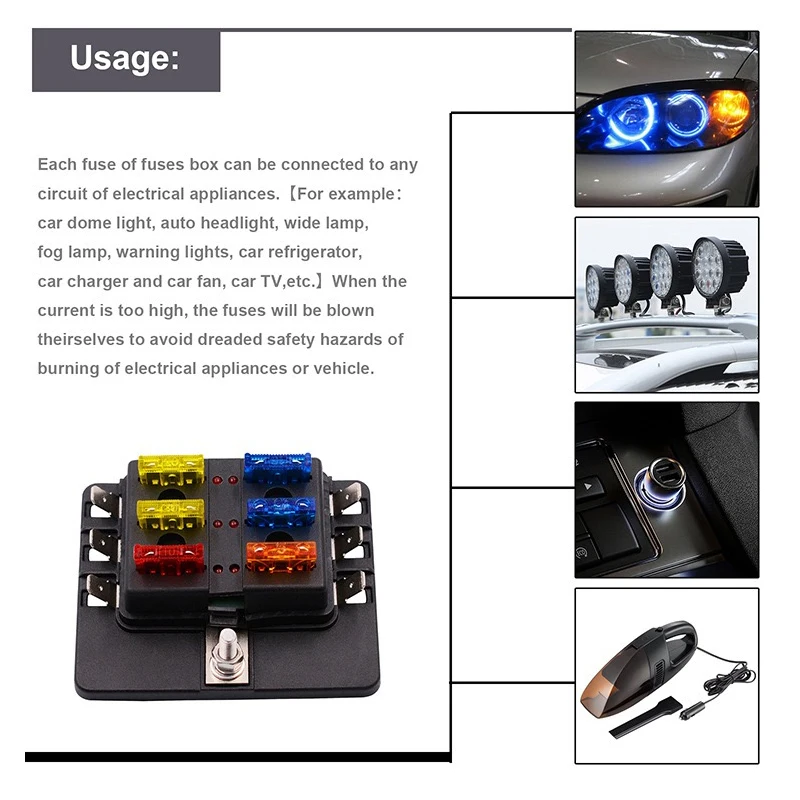 Usage:

Each fuse of fuses box can be connected to any circuit of electrical appliances.【For example: car dome light, auto headlight, wide lamp, fog lamp, warning lights, car refrigerator, car charger and car fan, car TV,etc.】When the current is too high, the fuses will be blown theirselves to avoid dreaded safety hazards of burning of electrical appliances or vehicle.