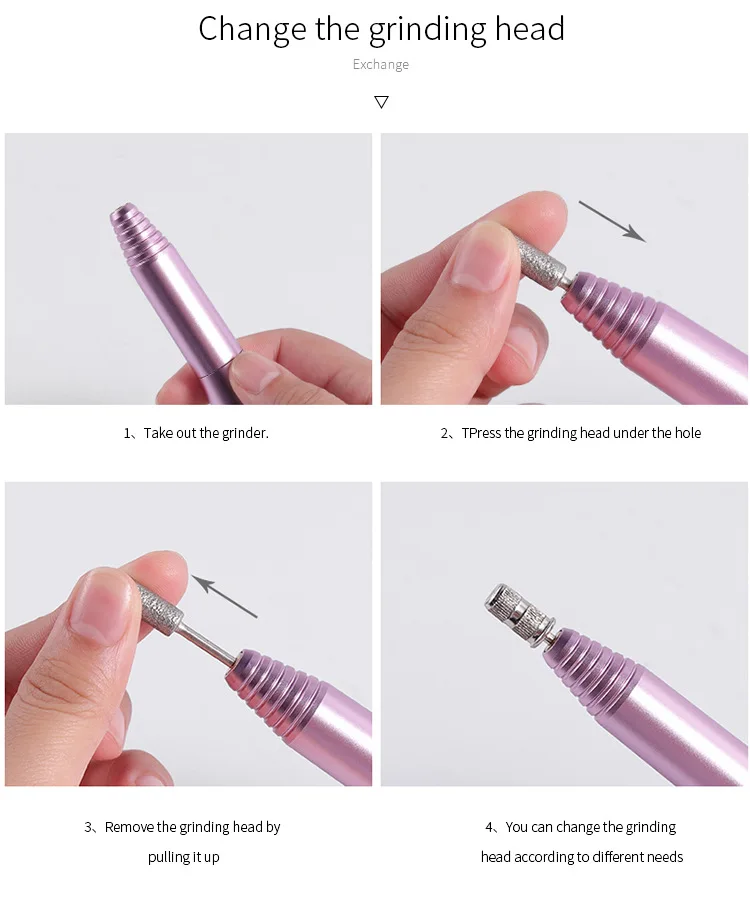 Change the grinding head

Exchange

▽

1、Take out the grinder.

2、TPress the grinding head under the hole

3、Remove the grinding head by pulling it up

4、You can change the grinding head according to different needs