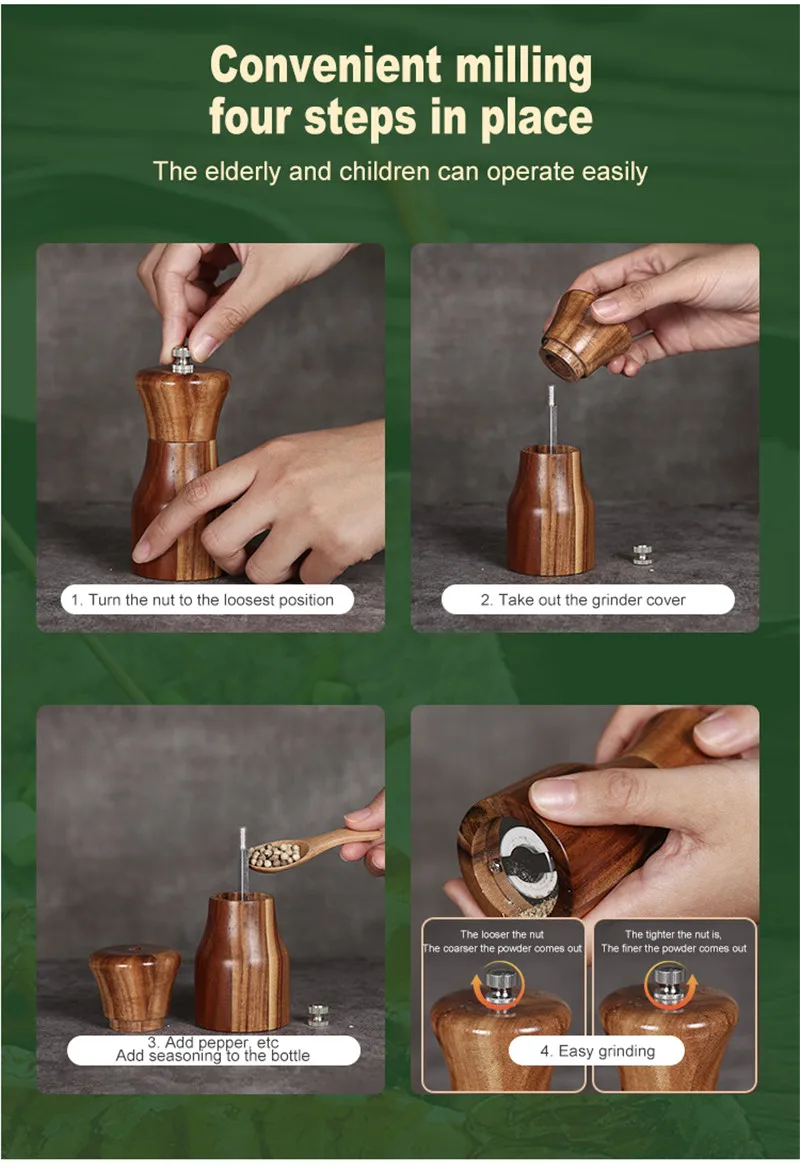 Convenient milling four steps in place

The elderly and children can operate easily

1. Turn the nut to the loosest position

2. Take out the grinder cover

3. Add pepper, etc
Add seasoning to the bottle

The looser the nut
The coarser the powder comes out

The tighter the nut is,
The finer the powder comes out

4. Easy grinding