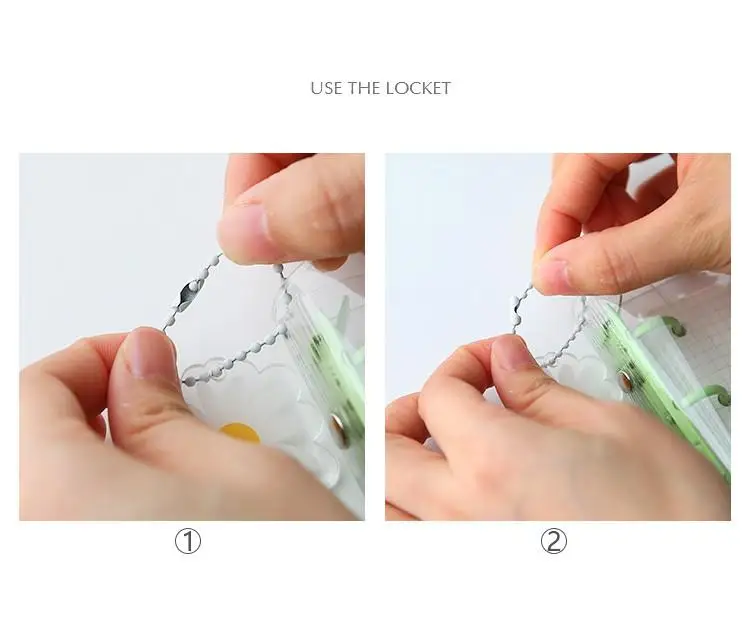 USE THE LOCKET

①

②