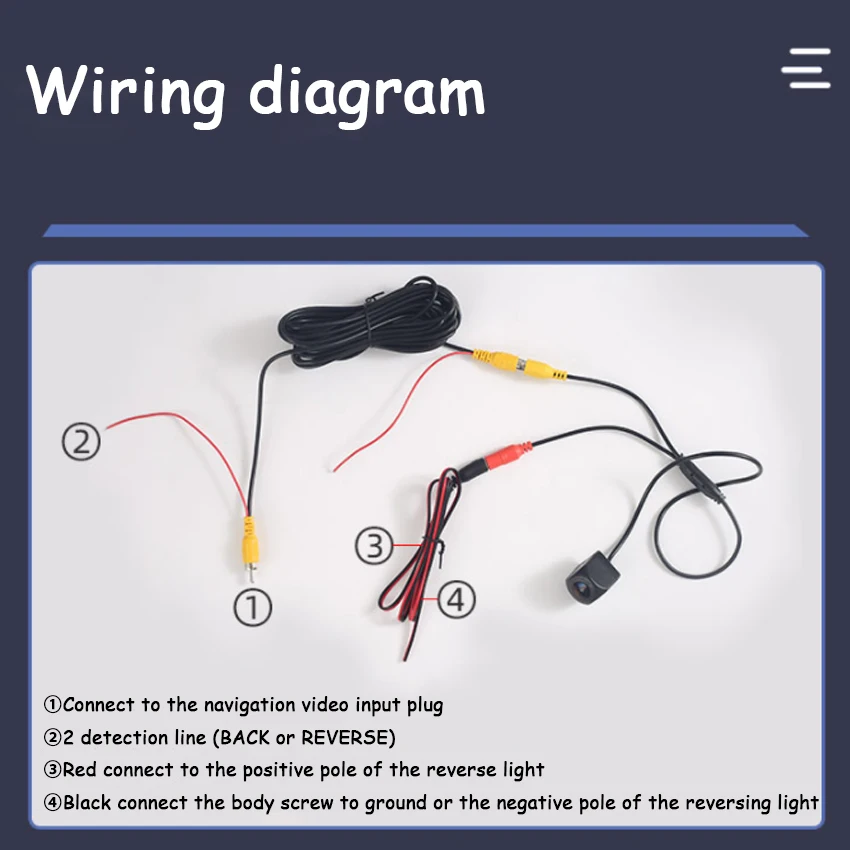 Wiring diagram

②

③

①

④

①Connect to the navigation video input plug
②2 detection line (BACK or REVERSE)
③Red connect to the positive pole of the reverse light
④Black connect the body screw to ground or the negative pole of the reversing light