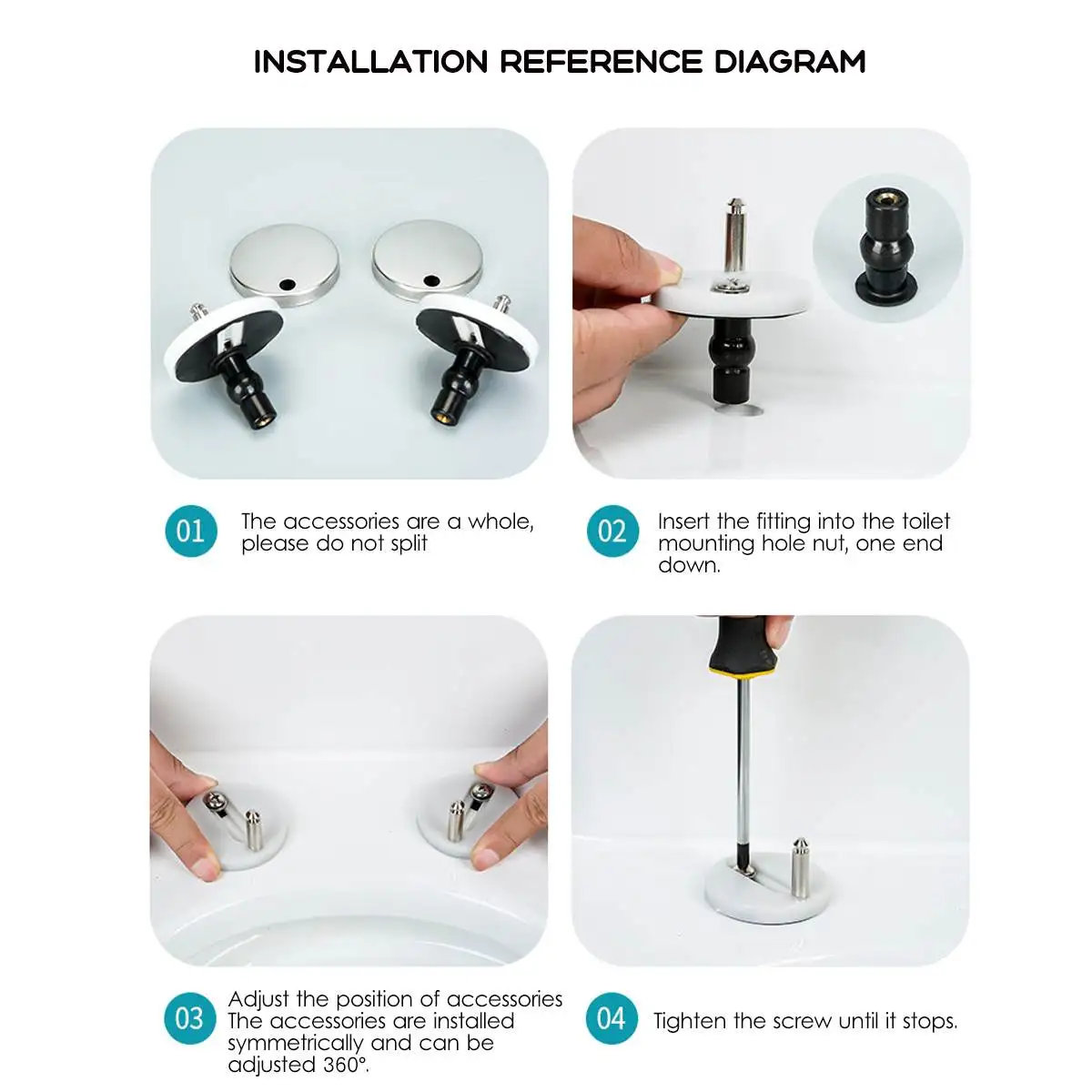 INSTALLATION REFERENCE DIAGRAM

01 The accessories are a whole, please do not split

02 Insert the fitting into the toilet mounting hole nut, one end down.

03 Adjust the position of accessories The accessories are installed symmetrically and can be adjusted 360°.

04 Tighten the screw until it stops.