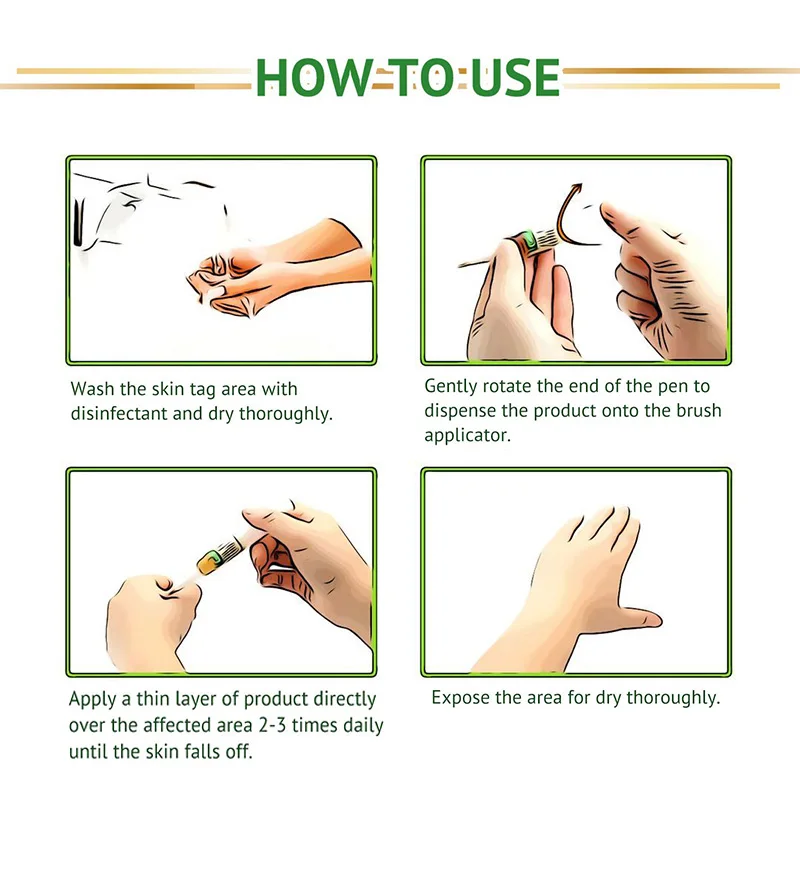 HOW TO USE

Wash the skin tag area with disinfectant and dry thoroughly.

Gently rotate the end of the pen to dispense the product onto the brush applicator.

Apply a thin layer of product directly over the affected area 2-3 times daily until the skin falls off.

Expose the area for dry thoroughly.