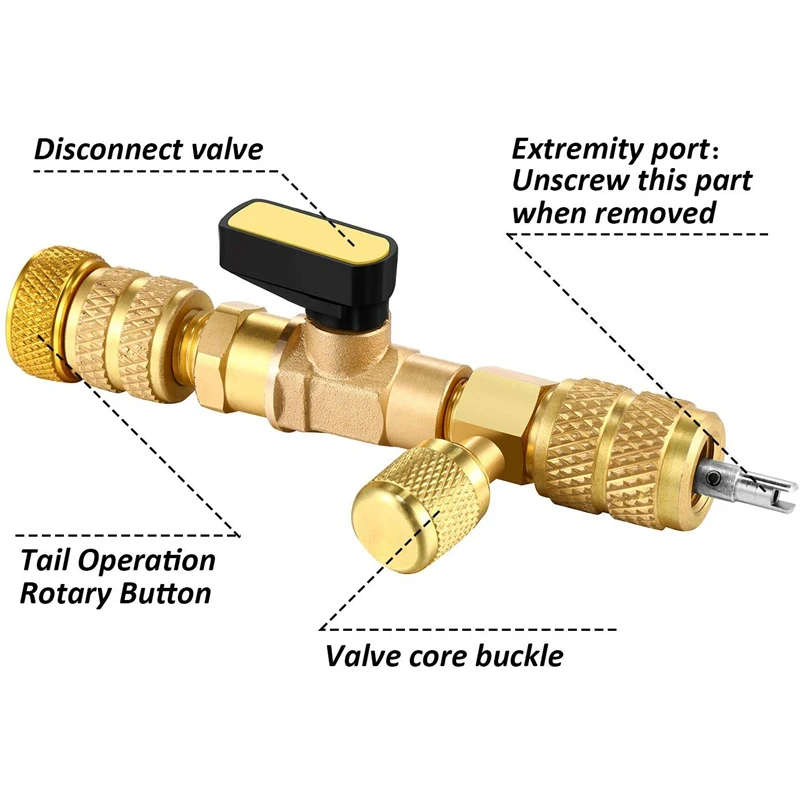 Disconnect valve

Extremity port:
Unscrew this part
when removed

Tail Operation
Rotary Button

Valve core buckle