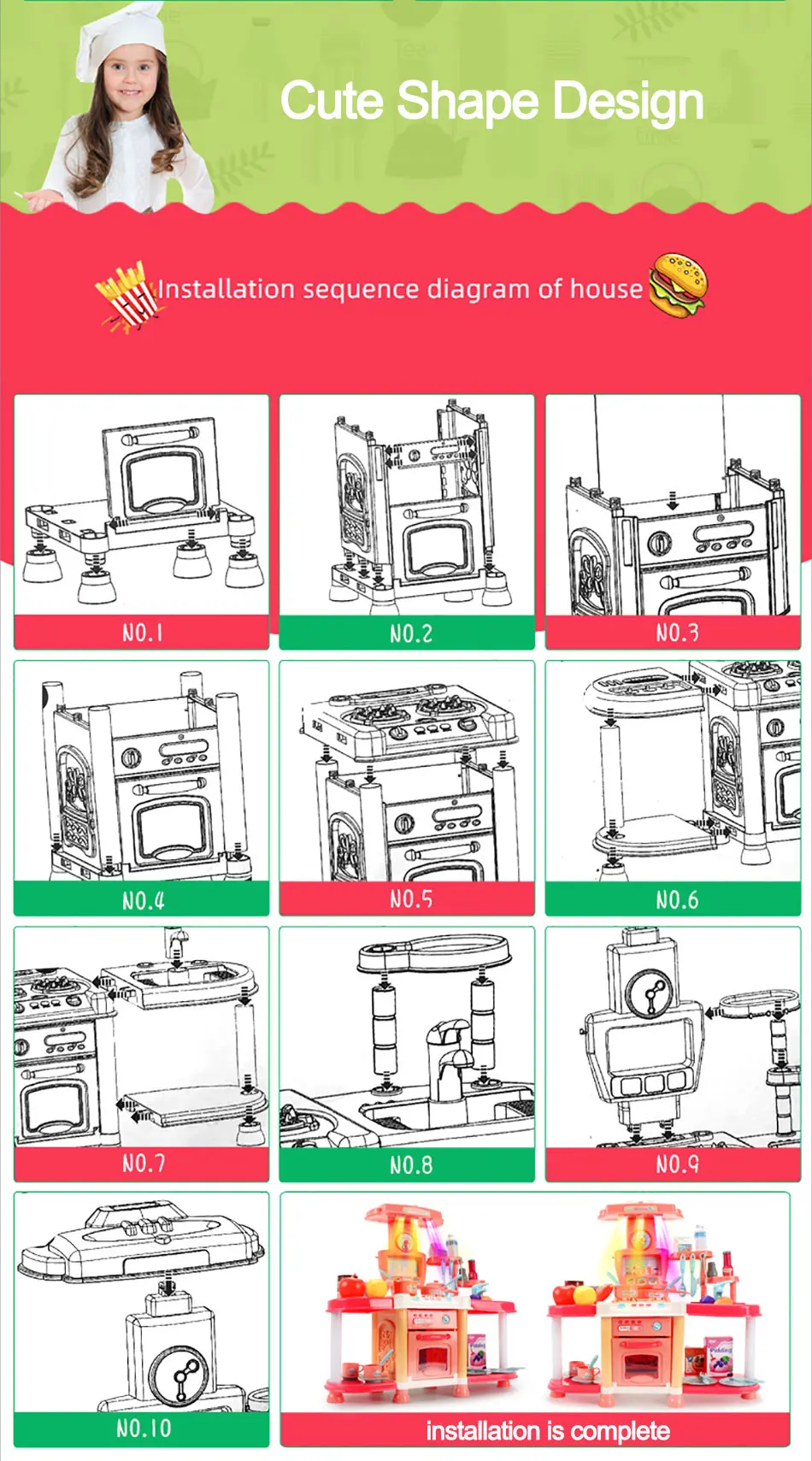 Cute Shape Design

Installation sequence diagram of house

NO.1

NO.2

NO.3

NO.4

NO.5

NO.6

NO.7

NO.8

NO.9

NO.10

installation is complete