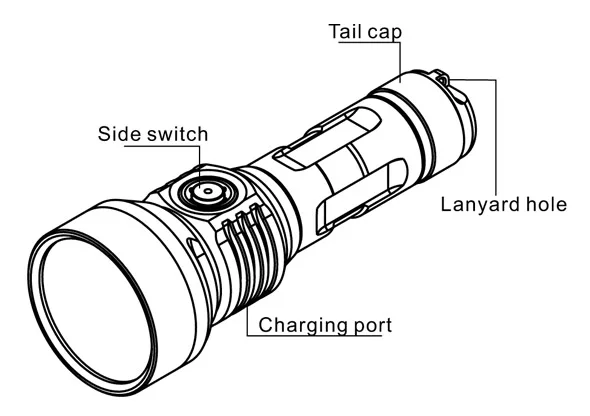 Tail cap

Side switch

Lanyard hole

Charging port