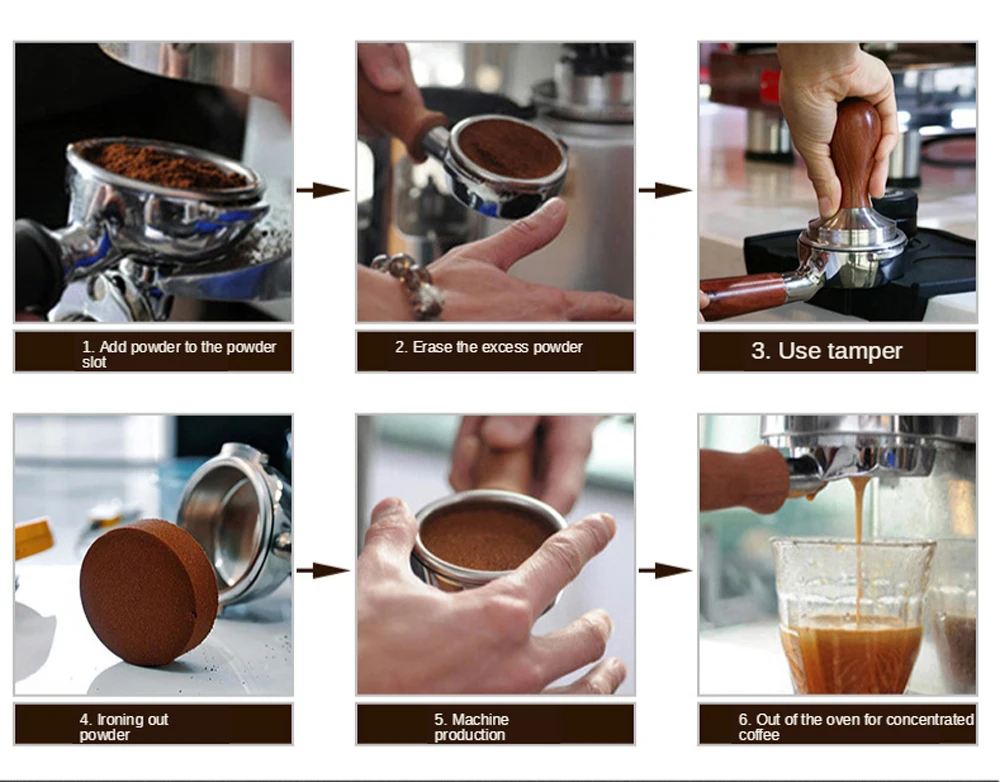 1. Add powder to the powder slot

2. Erase the excess powder

3. Use tamper

4. Ironing out powder

5. Machine production

6. Out of the oven for concentrated coffee