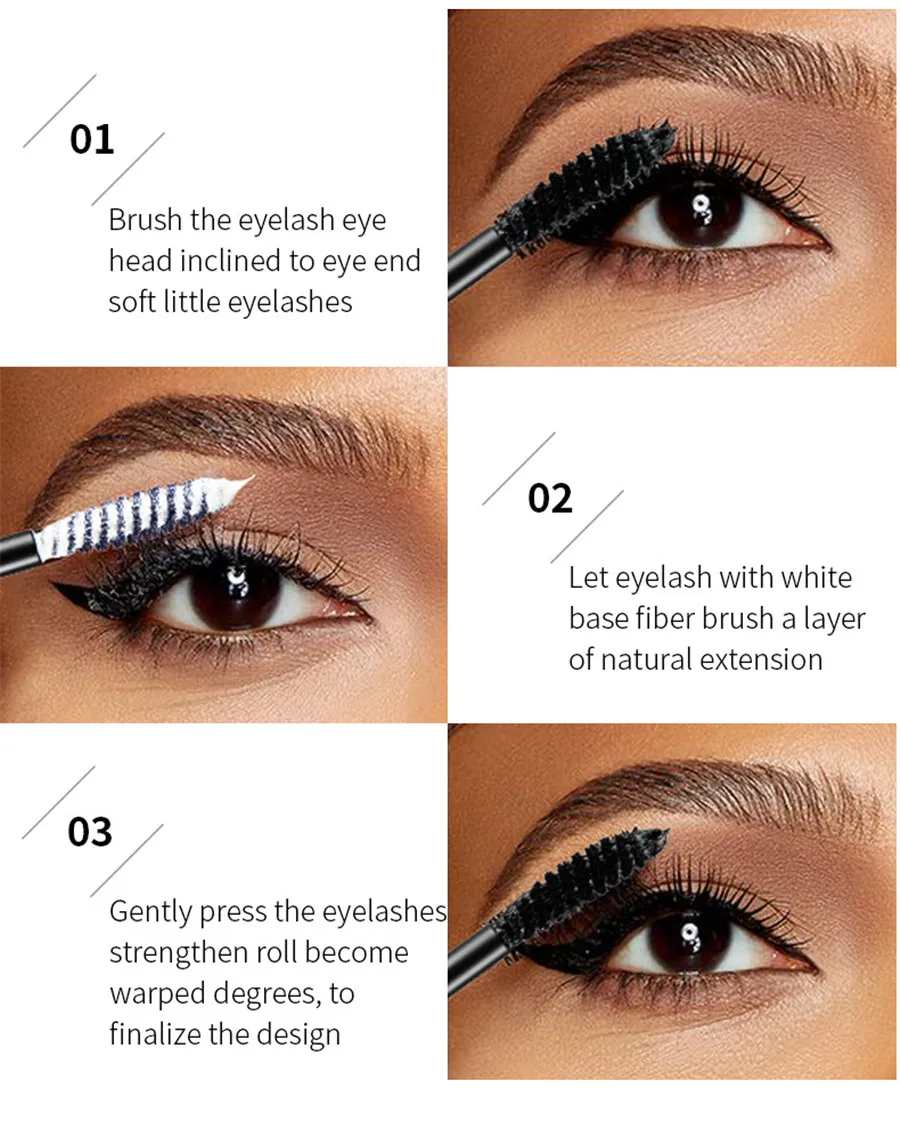 01

Brush the eyelash eye head inclined to eye end soft little eyelashes

02

Let eyelash with white base fiber brush a layer of natural extension

03

Gently press the eyelashes strengthen roll become warped degrees, to finalize the design