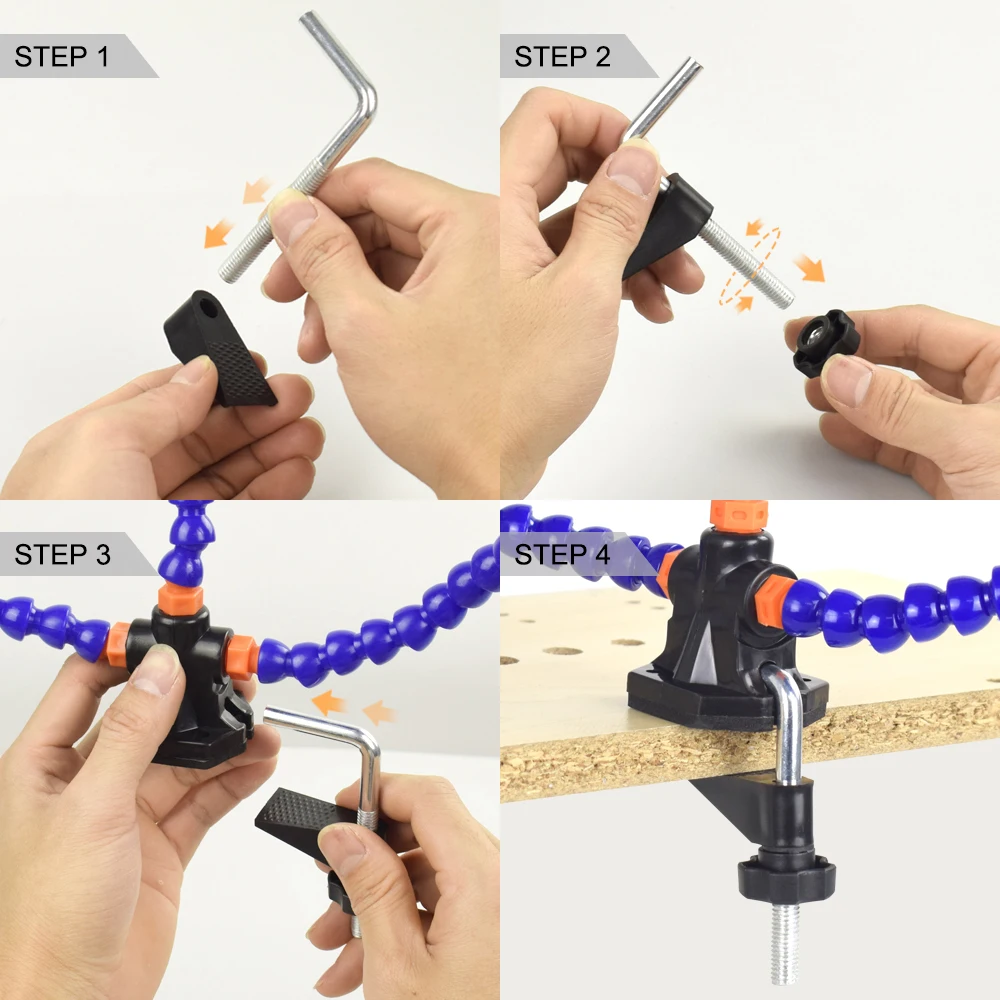 STEP 1

STEP 2

STEP 3

STEP 4