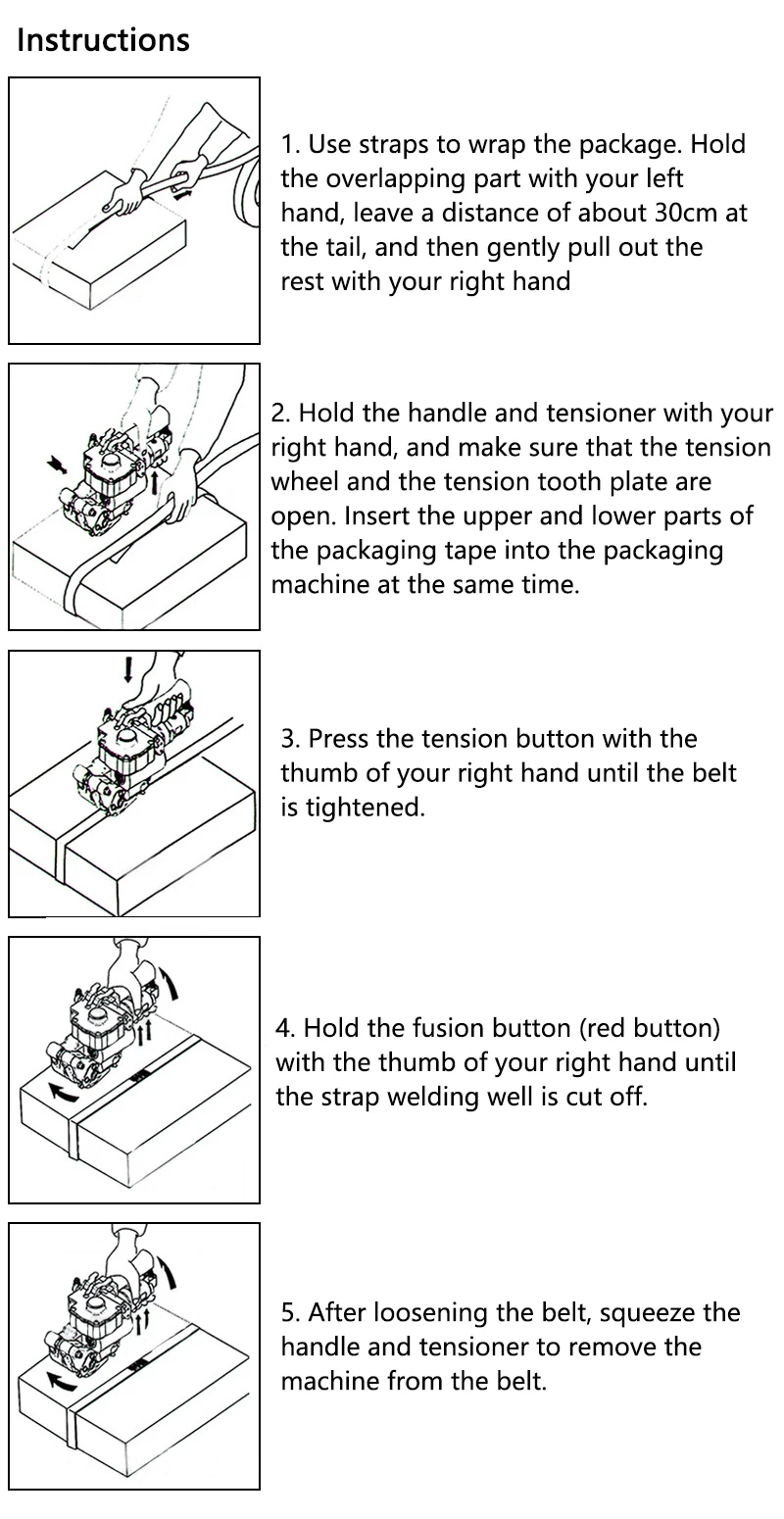 Instructions

1. Use straps to wrap the package. Hold the overlapping part with your left hand, leave a distance of about 30cm at the tail, and then gently pull out the rest with your right hand

2. Hold the handle and tensioner with your right hand, and make sure that the tension wheel and the tension tooth plate are open. Insert the upper and lower parts of the packaging tape into the packaging machine at the same time.

3. Press the tension button with the thumb of your right hand until the belt is tightened.

4. Hold the fusion button (red button) with the thumb of your right hand until the strap welding well is cut off.

5. After loosening the belt, squeeze the handle and tensioner to remove the machine from the belt.