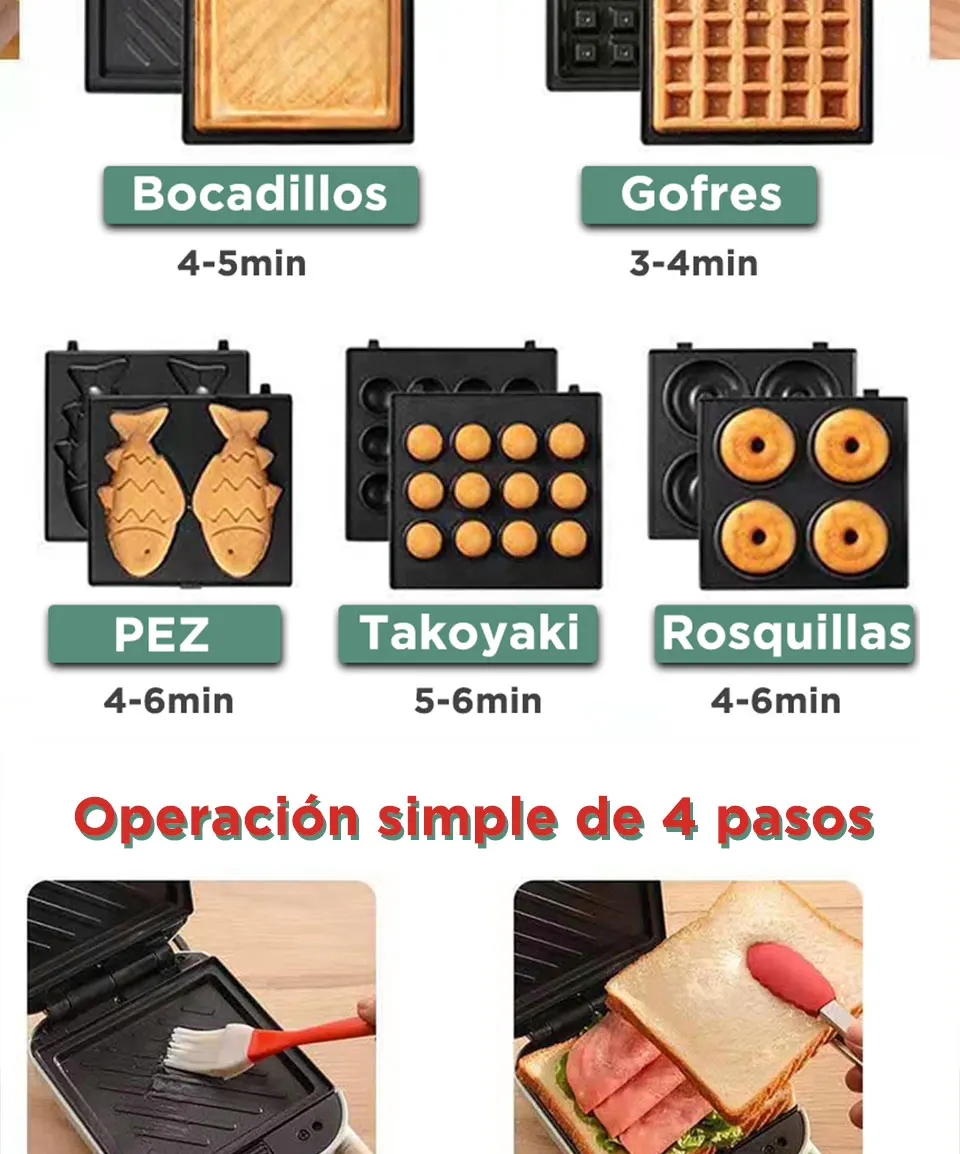 Bocadillos
4-5min

Gofres
3-4min

PEZ
4-6min

Takoyaki
5-6min

Rosquillas
4-6min

Operación simple de 4 pasos