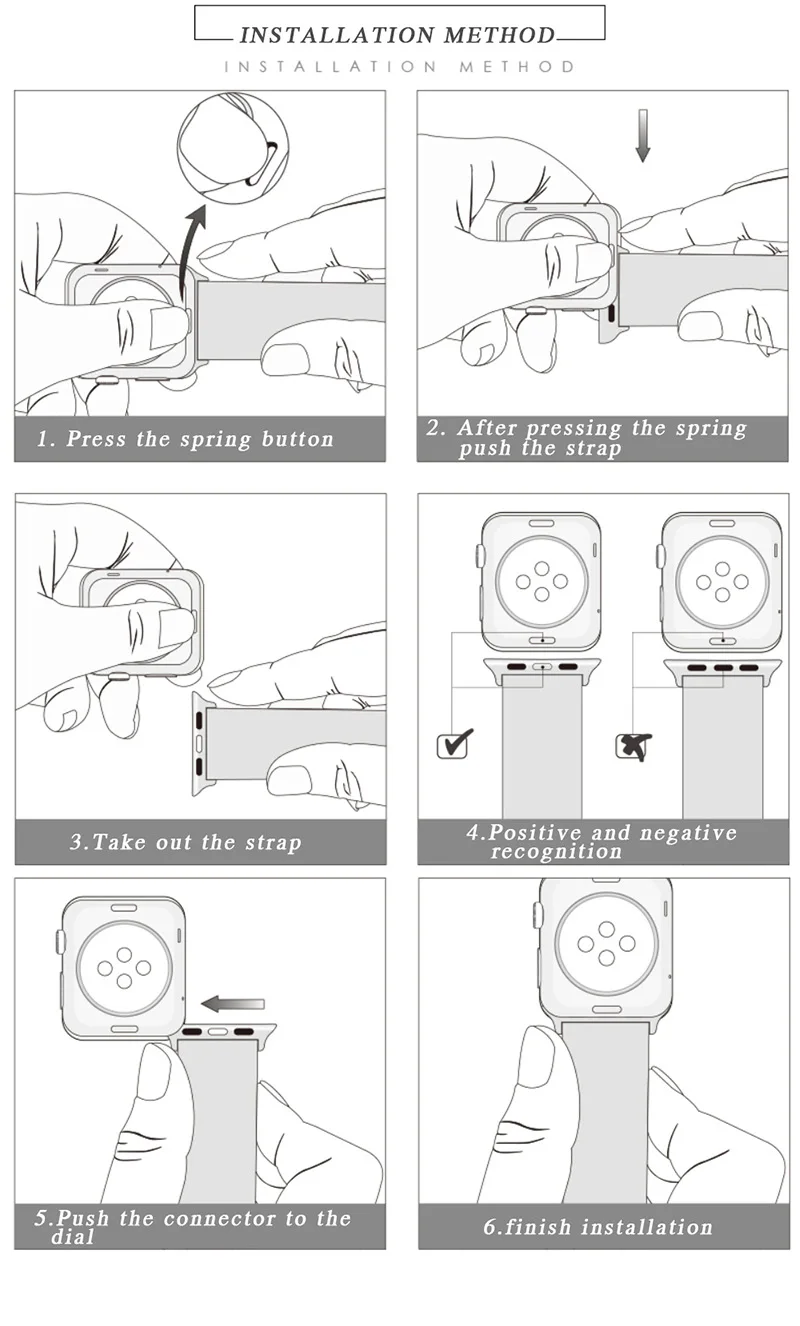 INSTALLATION METHOD

INSTALLATION METHOD

1. Press the spring button

2. After pressing the spring push the strap

3.Take out the strap

4.Positive and negative recognition

5.Push the connector to the dial

6.finish installation