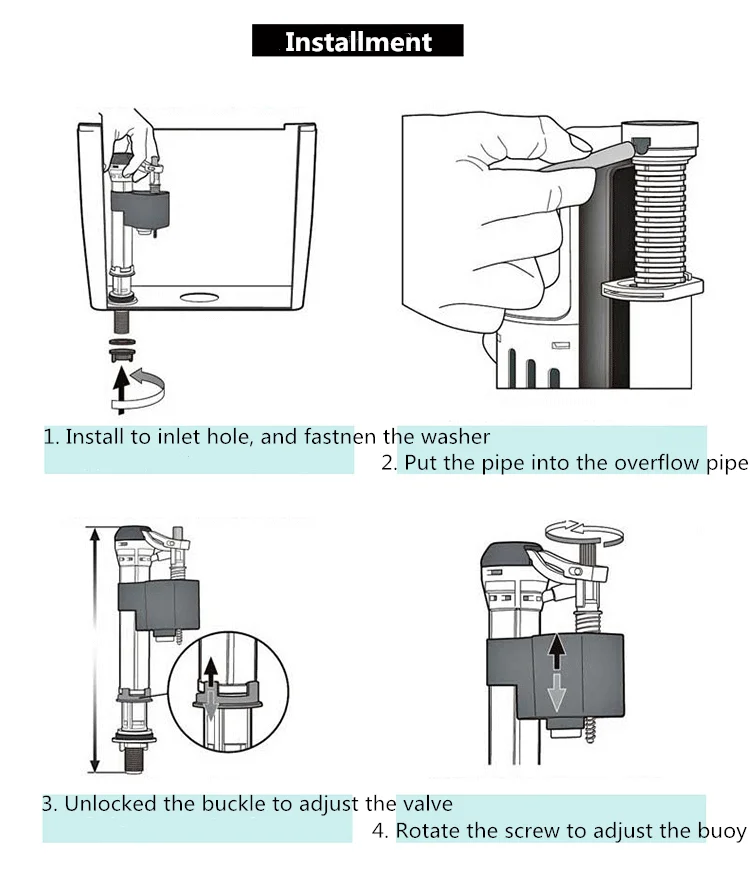 Installment

1. Install to inlet hole, and fastnen the washer

2. Put the pipe into the overflow pipe

3. Unlocked the buckle to adjust the valve

4. Rotate the screw to adjust the buoy