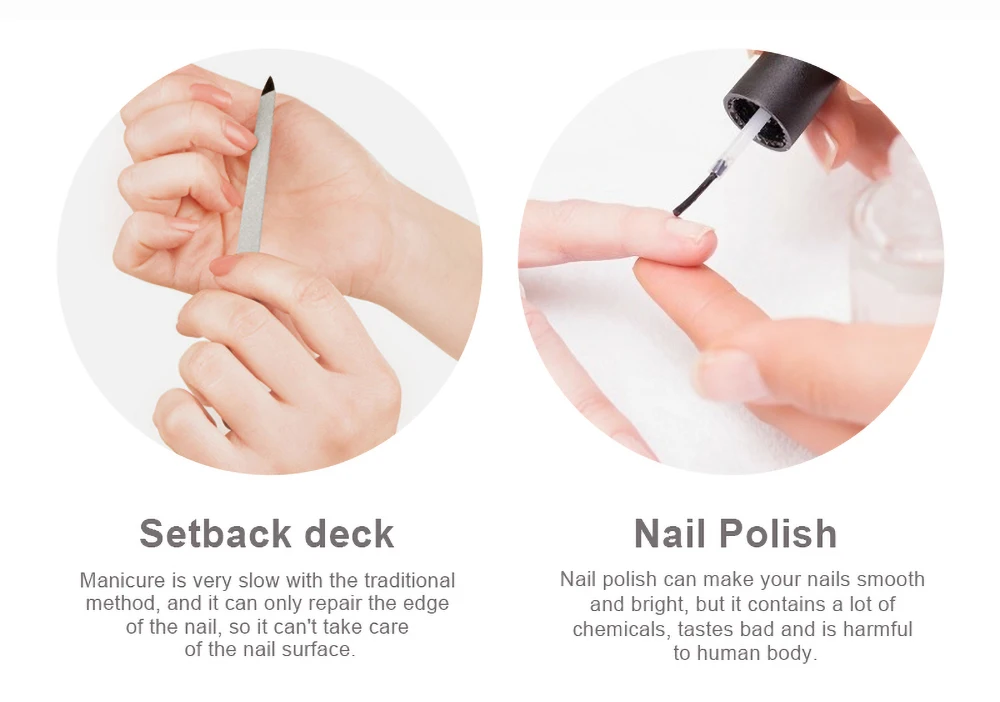 Setback deck

Manicure is very slow with the traditional method, and it can only repair the edge of the nail, so it can't take care of the nail surface.

Nail Polish

Nail polish can make your nails smooth and bright, but it contains a lot of chemicals, tastes bad and is harmful to human body.