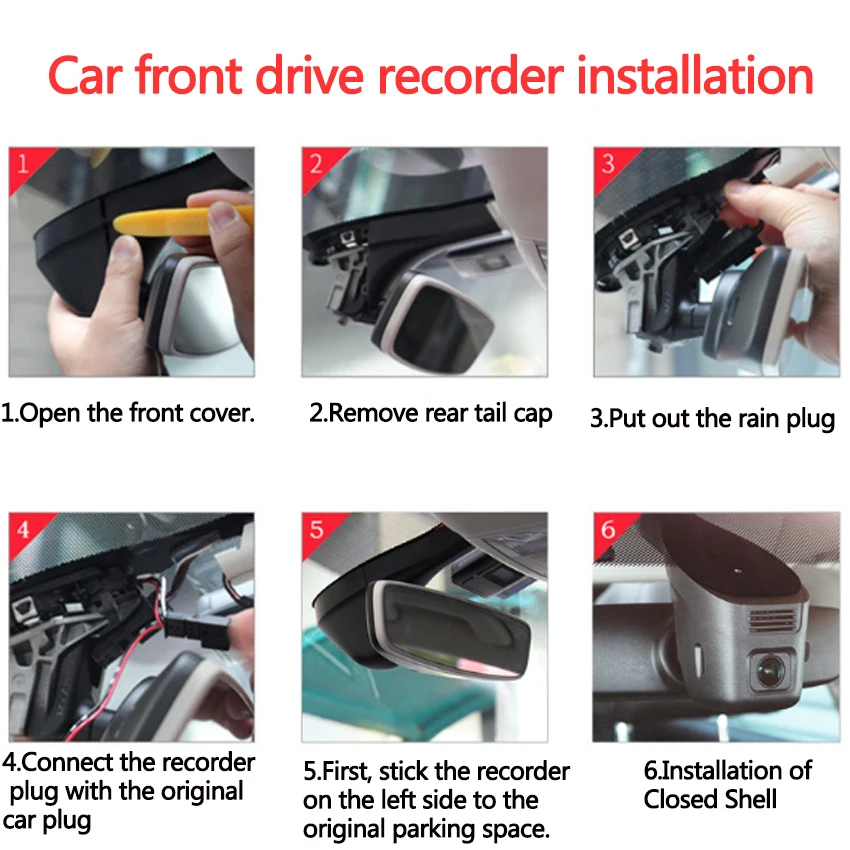 Car front drive recorder installation

1

1.Open the front cover.

2

2.Remove rear tail cap

3

3.Put out the rain plug

4

4.Connect the recorder plug with the original car plug

5

5.First, stick the recorder on the left side to the original parking space.

6

6.Installation of Closed Shell