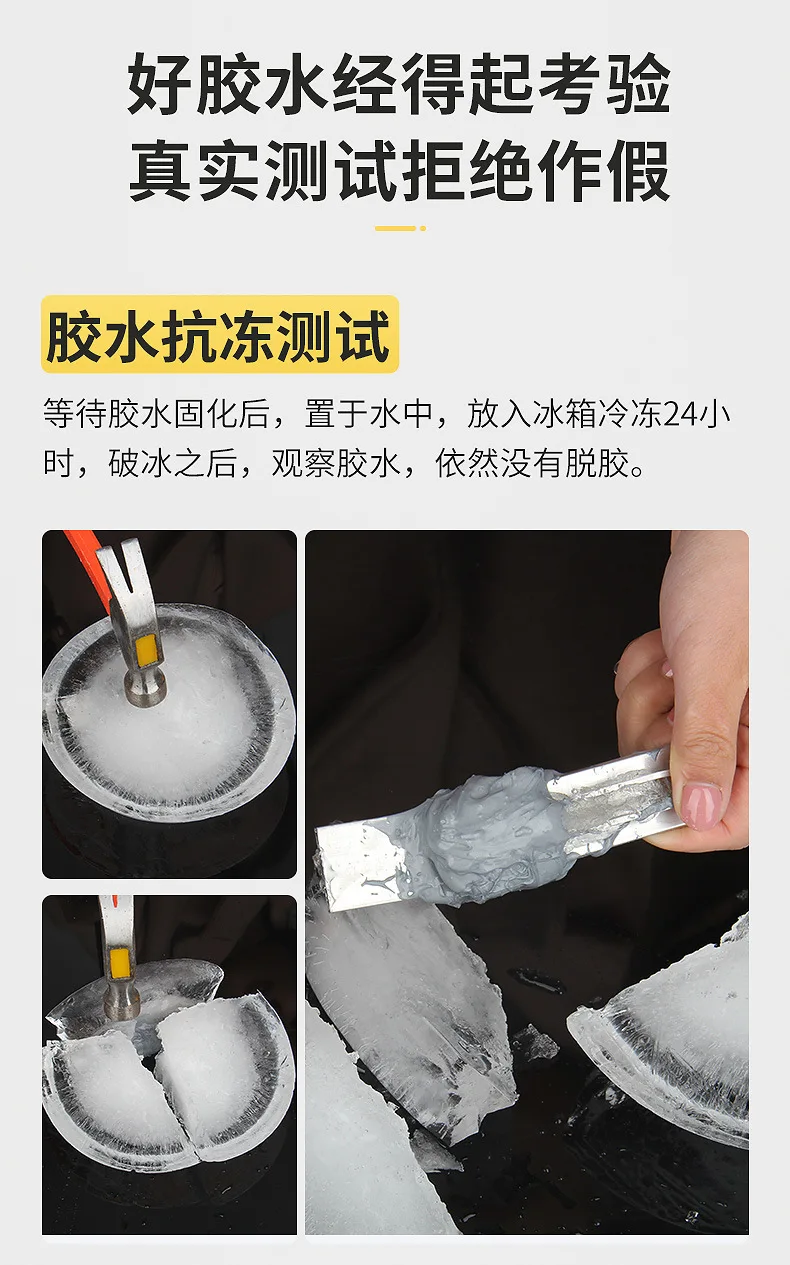 好胶水经得起考验
真实测试拒绝作假

胶水抗冻测试

等待胶水固化后，置于水中，放入冰箱冷冻24小时，破冰之后，观察胶水，依然没有脱胶。