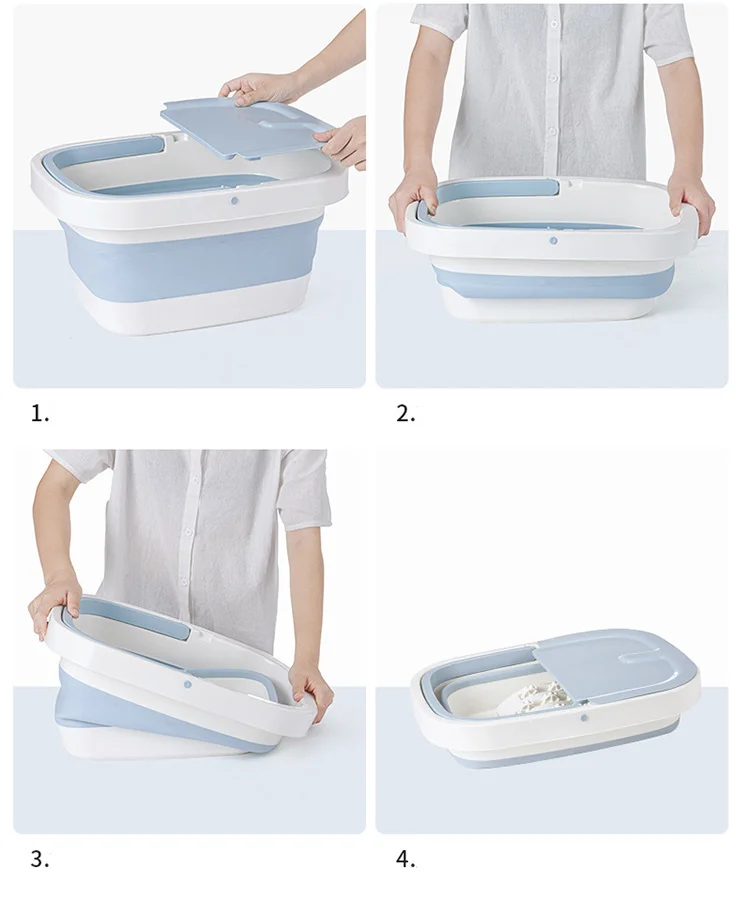 1.

2.

3.

4.